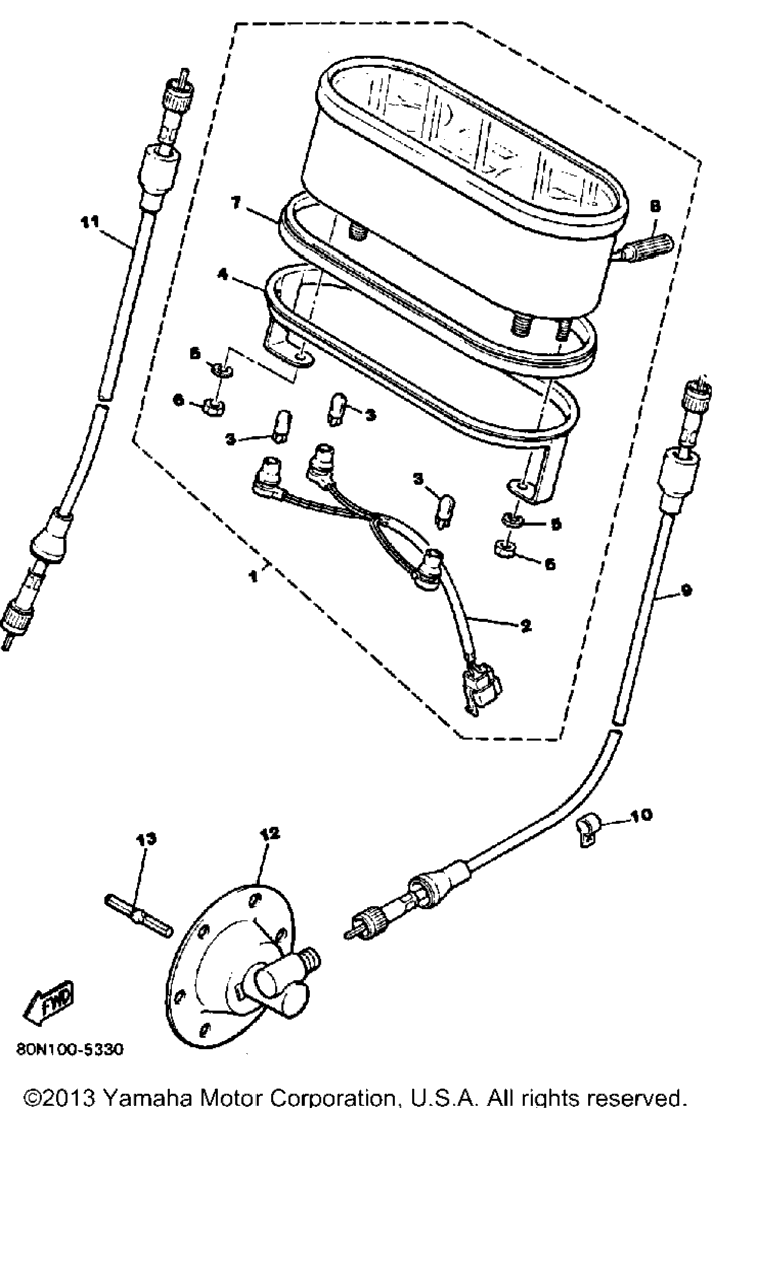 11
7
8
4
5
6
3
3
3
5
6
1
2
9
10
13
12
FWD
80N100-5330

©2013 Yamaha Motor Corporation, U.S.A. All rights reserved.