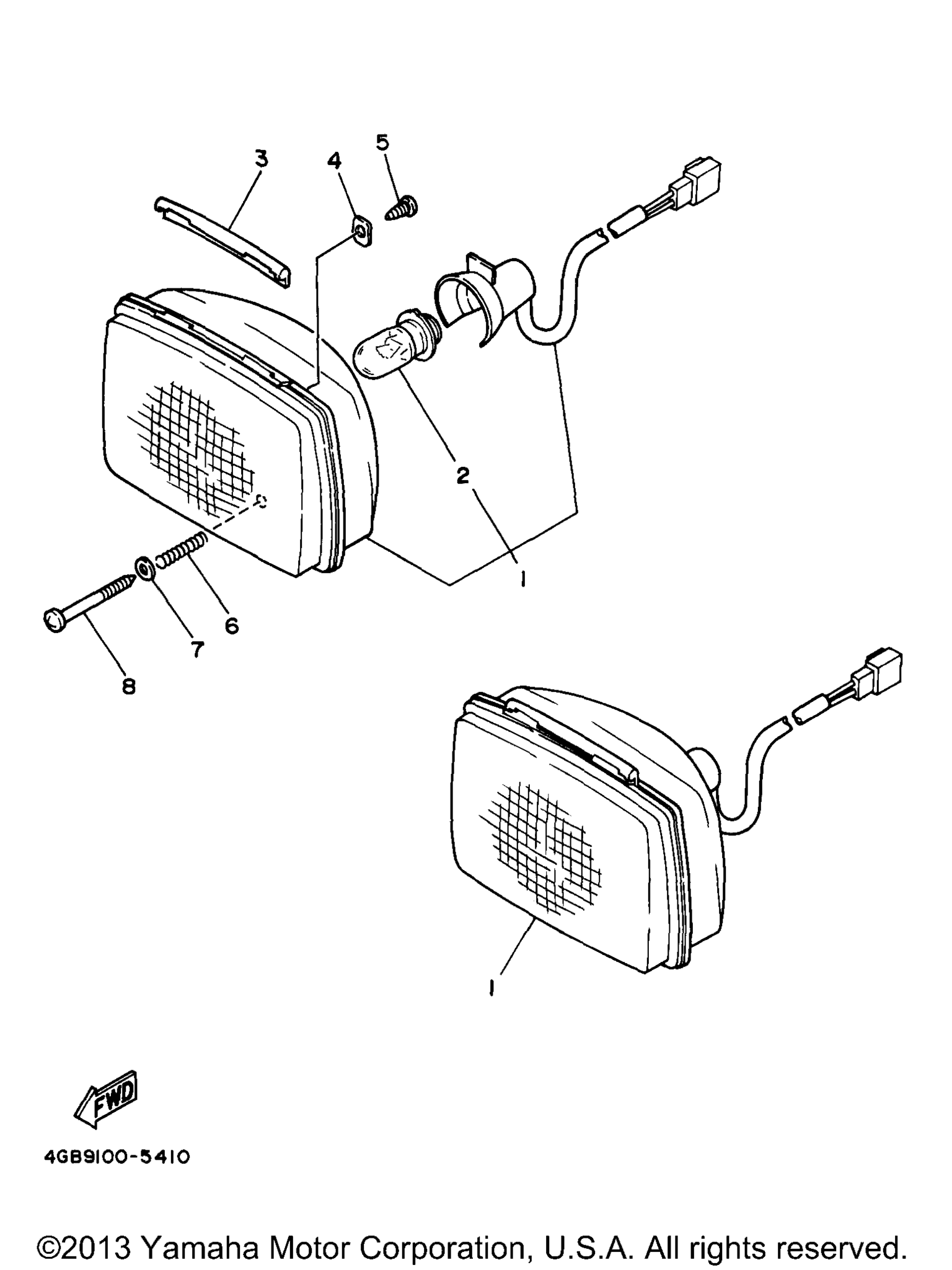 3
4
5
2
1
6
7
8
1
FWD
4GB9100-5410
©2013 Yamaha Motor Corporation, U.S.A. All rights reserved.