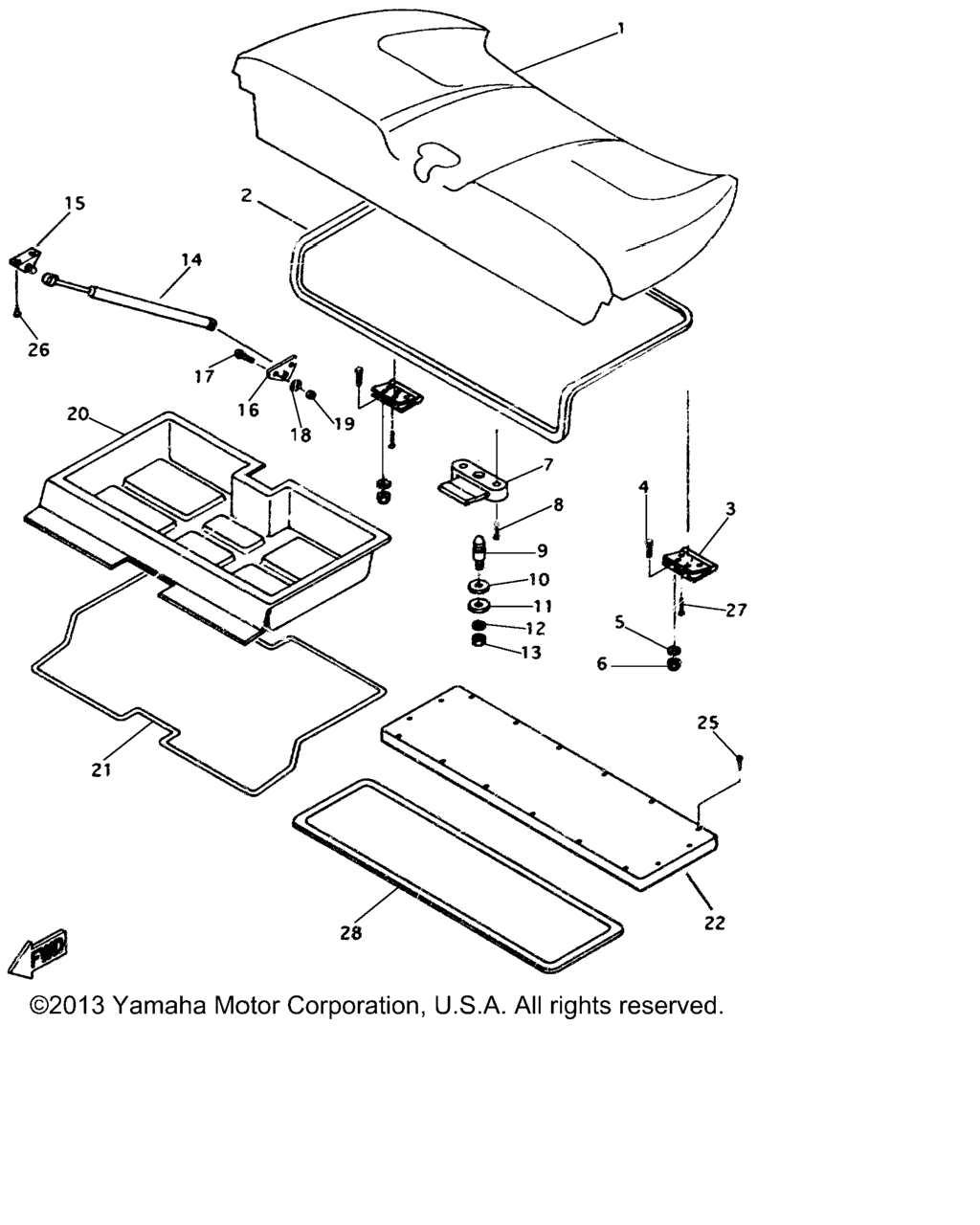 1
2
15
14
26
17
16
18
19
20
7
8
4
3
9
10
11
27
12
5
13
6
25
21
22
28
FWD
©2013 Yamaha Motor Corporation, U.S.A. All rights reserved.