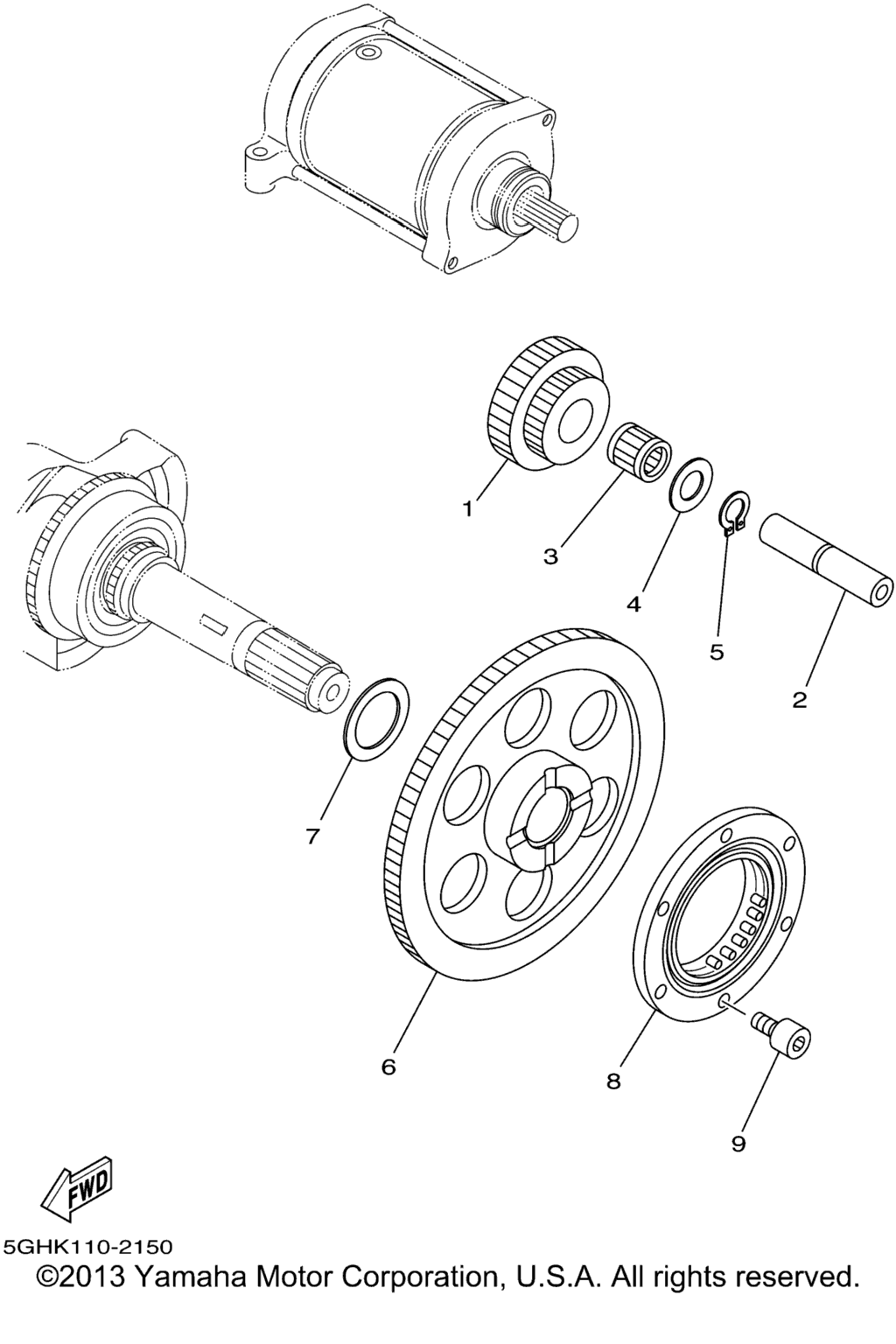 1
3
4
5
2
7
6
8
9
FWD
5GHK110-2150
©2013 Yamaha Motor Corporation, U.S.A. All rights reserved.