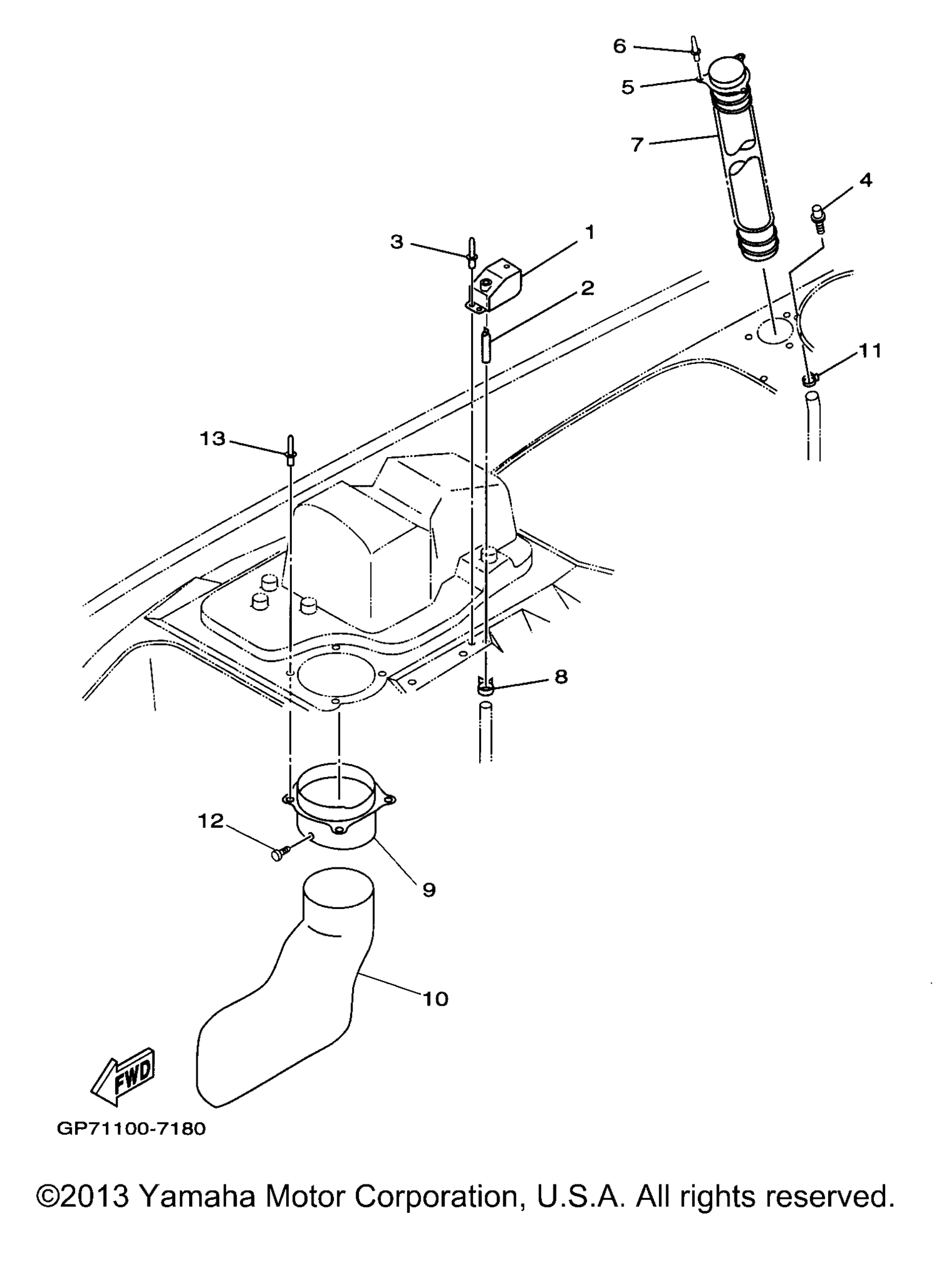 6
5
7
4
3
1
2
11
13
8
12
9
10
FWD
GP71100-7180

©2013 Yamaha Motor Corporation, U.S.A. All rights reserved.