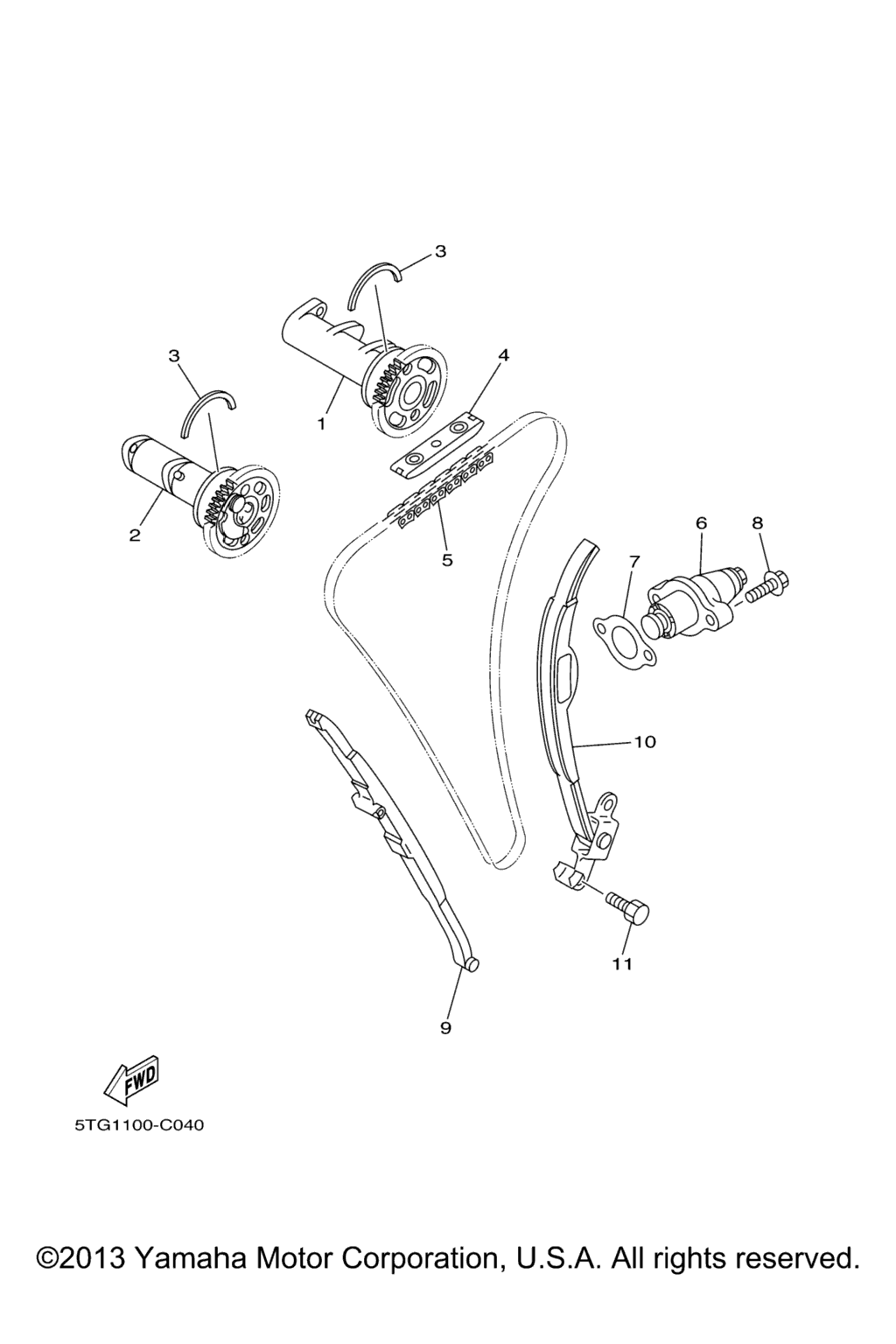 3

3

4

1

2

5

6

8

7

10

11

9

FWD

5TG1100-C040

©2013 Yamaha Motor Corporation, U.S.A. All rights reserved.