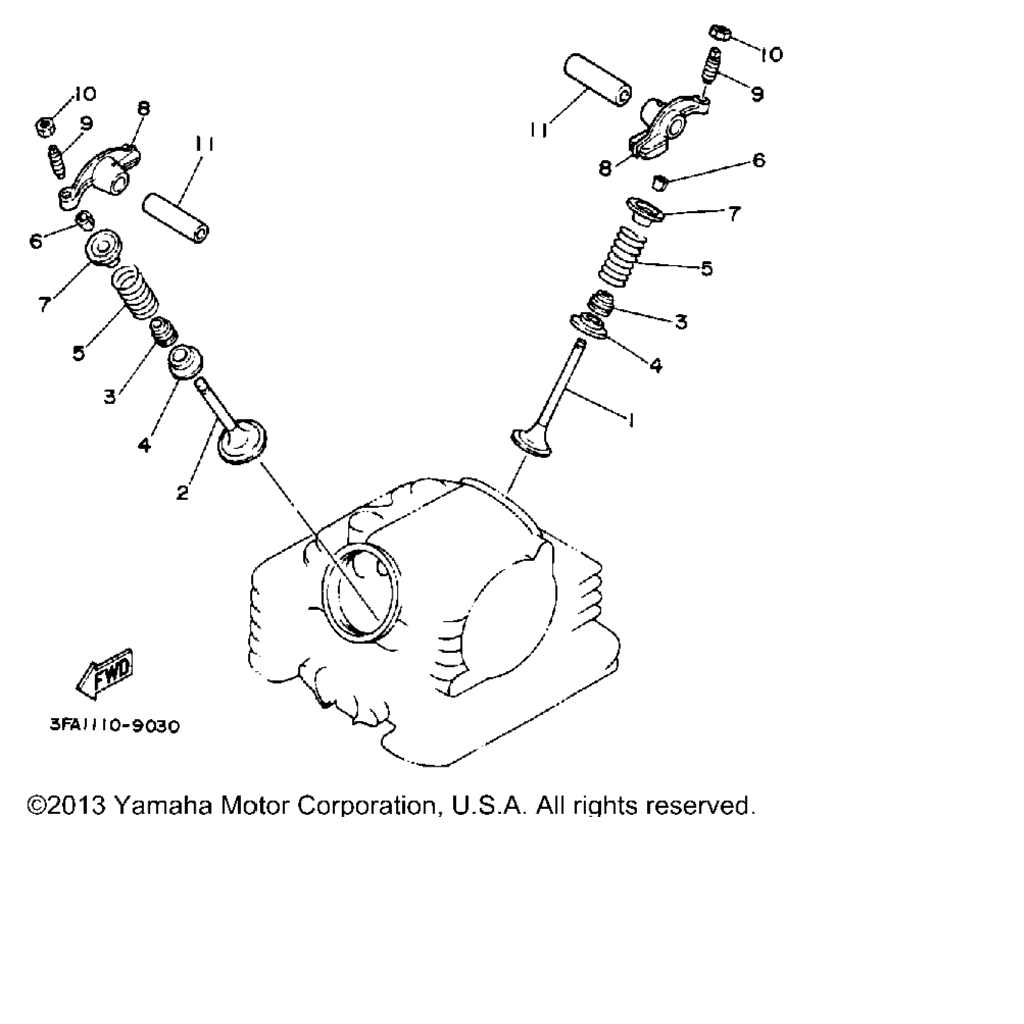 10
9
8
11
6
7
5
3
4
2
10
9
11
8
6
7
5
3
4
1
FWD
3FA1110-9030

©2013 Yamaha Motor Corporation, U.S.A. All rights reserved.