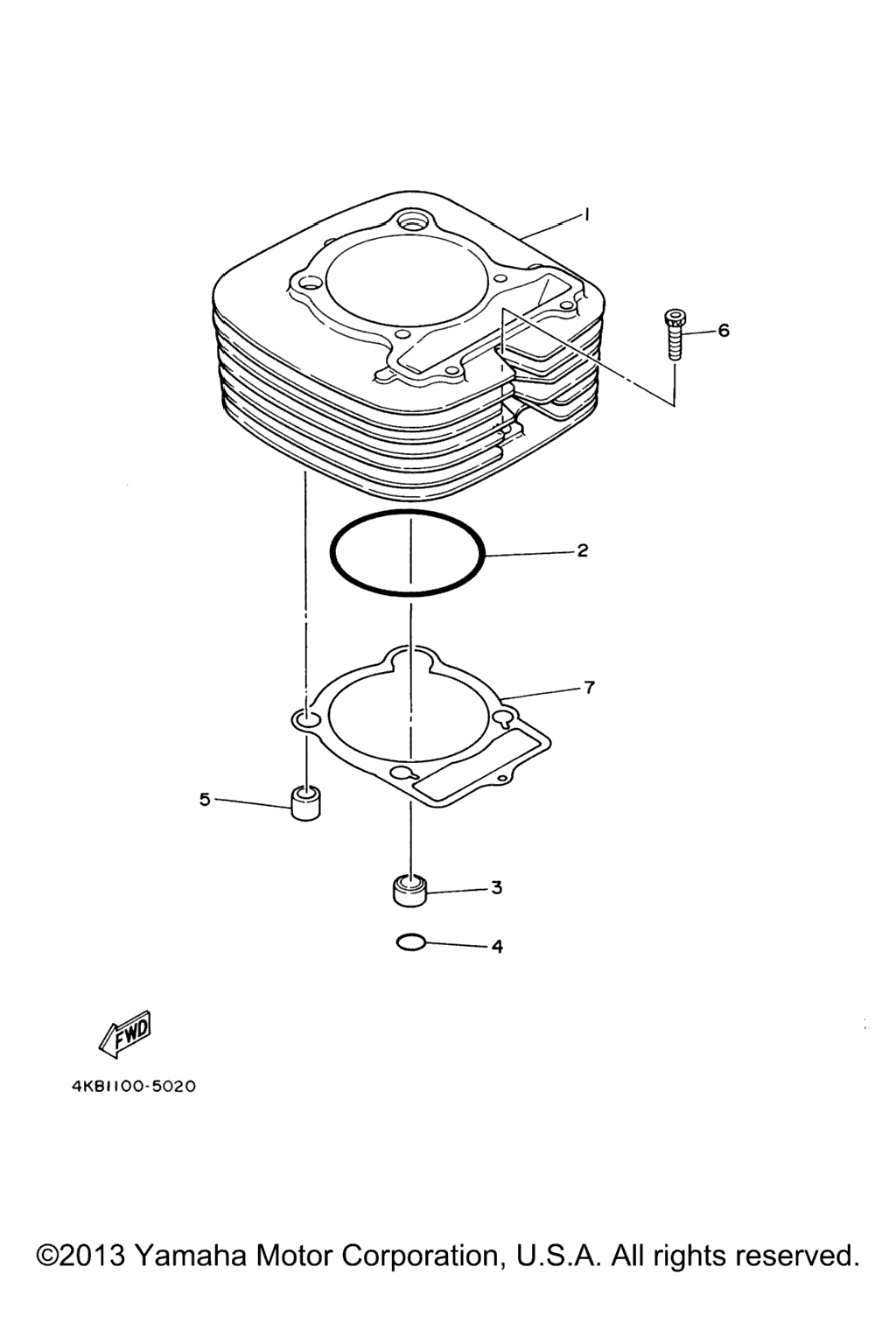 1

6

2

7

5

3

4

FWD

4KB1100-5020

©2013 Yamaha Motor Corporation, U.S.A. All rights reserved.