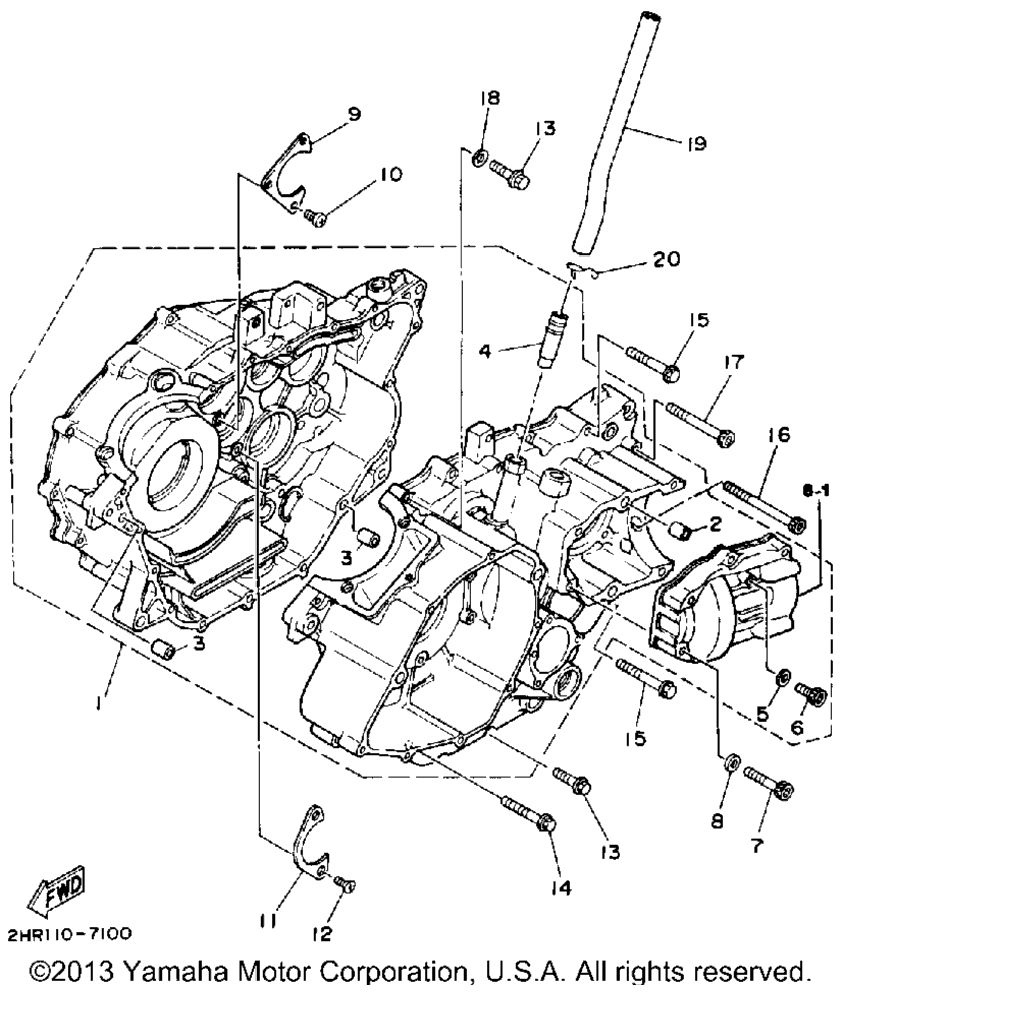 9
18
13
19
10
20
15
4
17
16
8-1
2
3
3
1
5
6
15
8
7
13
14
11
12
FWD
2HR110-7100
©2013 Yamaha Motor Corporation, U.S.A. All rights reserved.