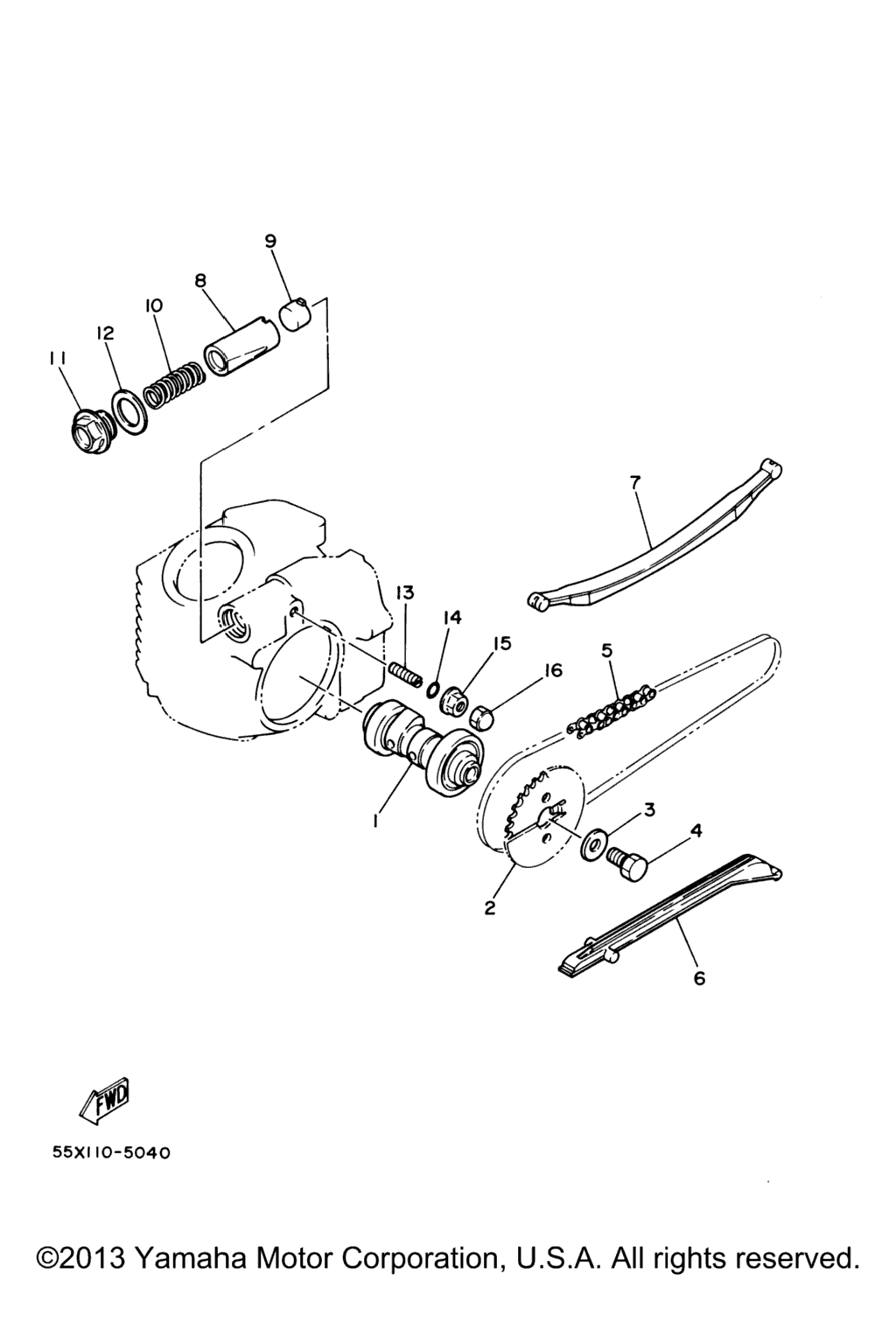 9
8
10
12
11
7
13
14
15
16
5
1
3
4
2
6
FWD
55X110-5040
©2013 Yamaha Motor Corporation, U.S.A. All rights reserved.