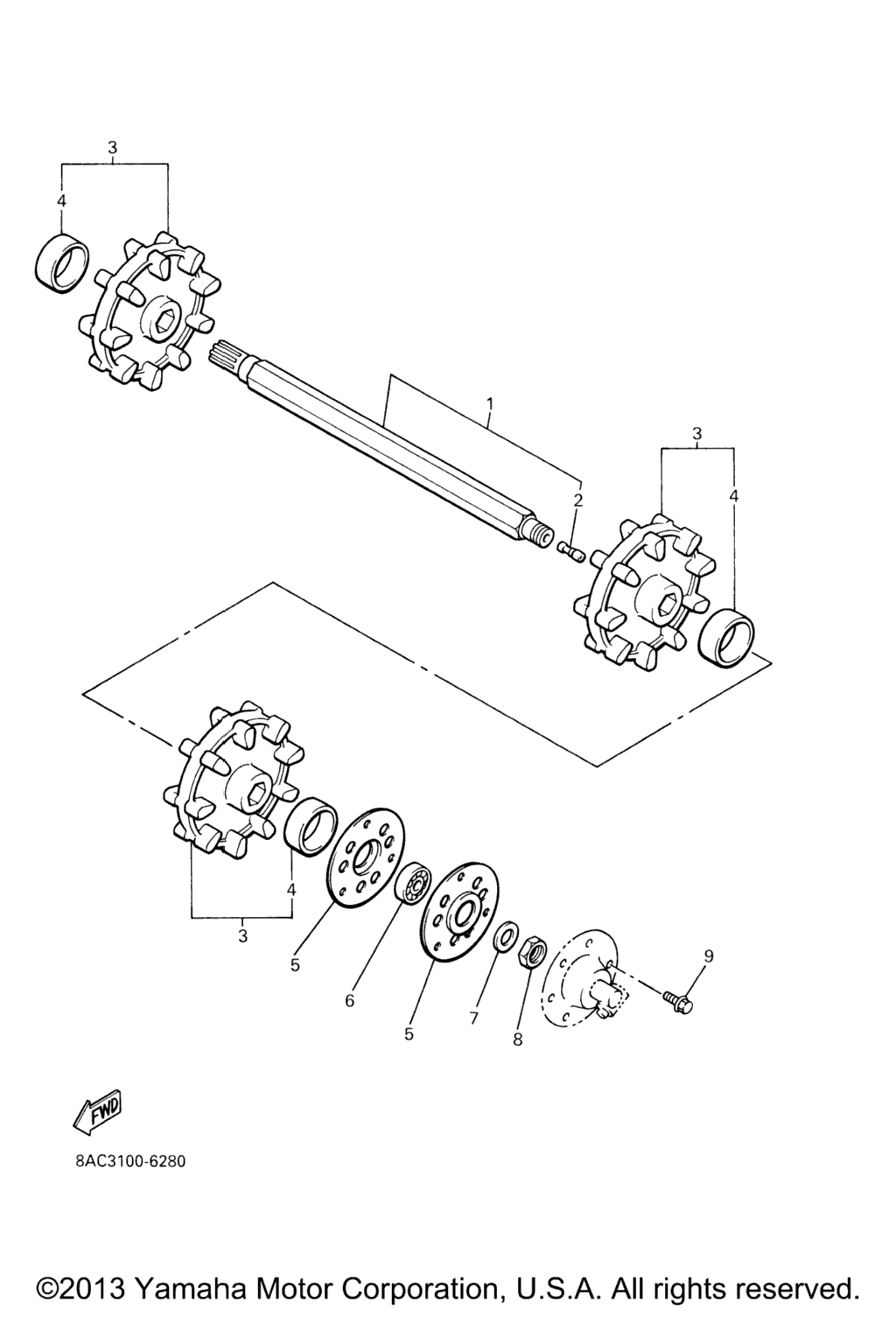 3
4
1
3
2
4
4
3
5
6
5
7
8
9
FWD
8AC3100-6280

©2013 Yamaha Motor Corporation, U.S.A. All rights reserved.