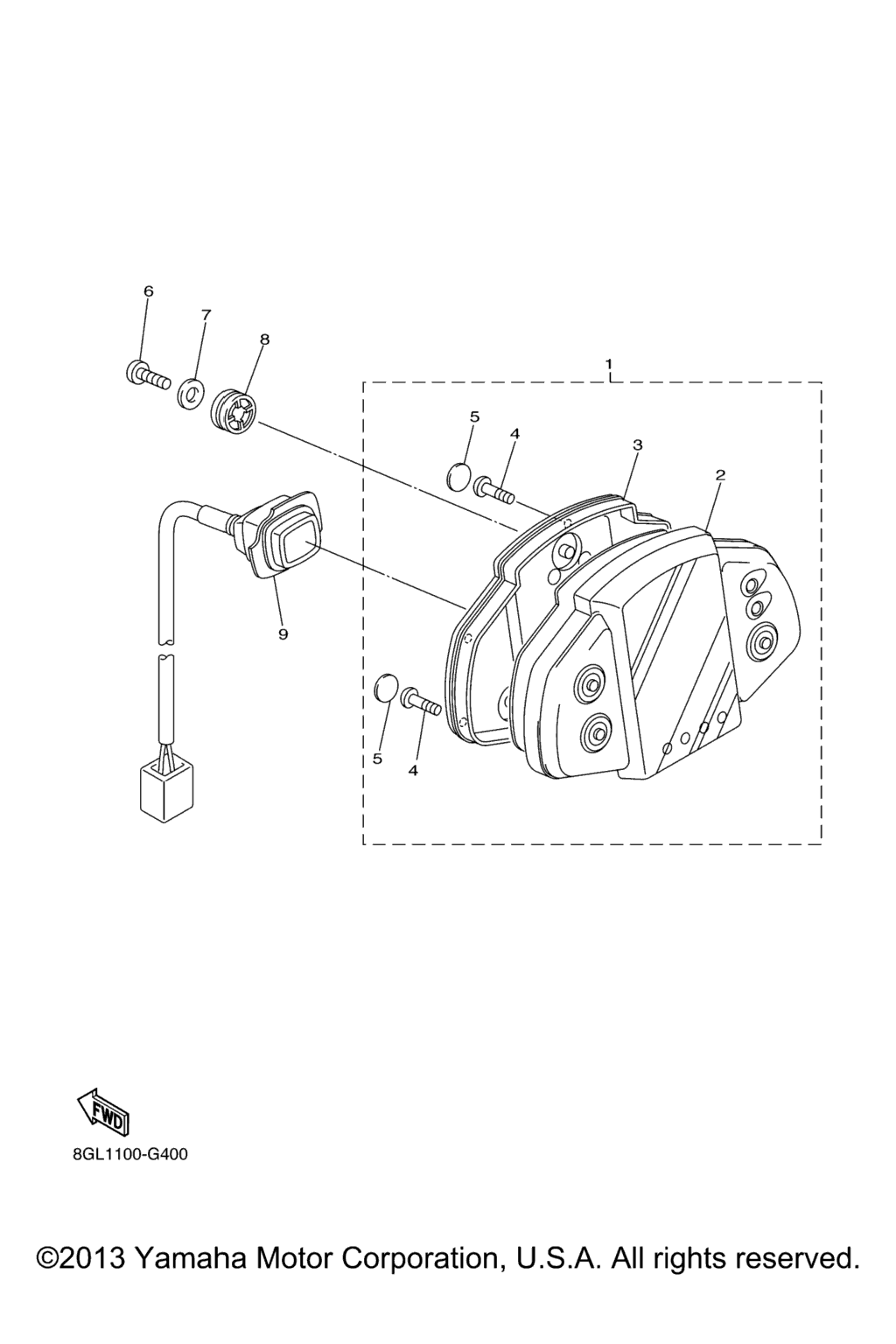 6
7
8
1
5
4
3
2
9
5
4

FWD

8GL1100-G400

©2013 Yamaha Motor Corporation, U.S.A. All rights reserved.