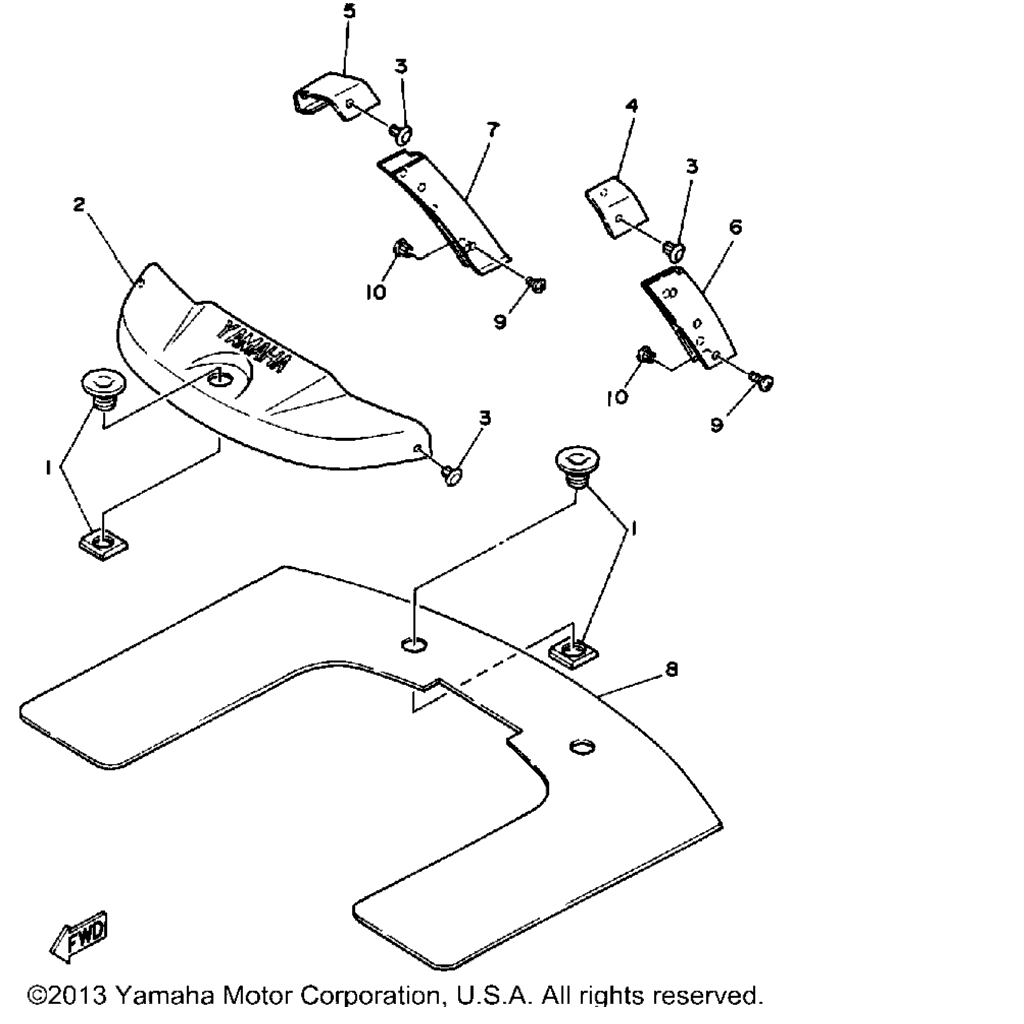 5
3
7
4
3
2
6
10
9
YAMAHA
10
9
3
1
1
8
FWD
©2013 Yamaha Motor Corporation, U.S.A. All rights reserved.