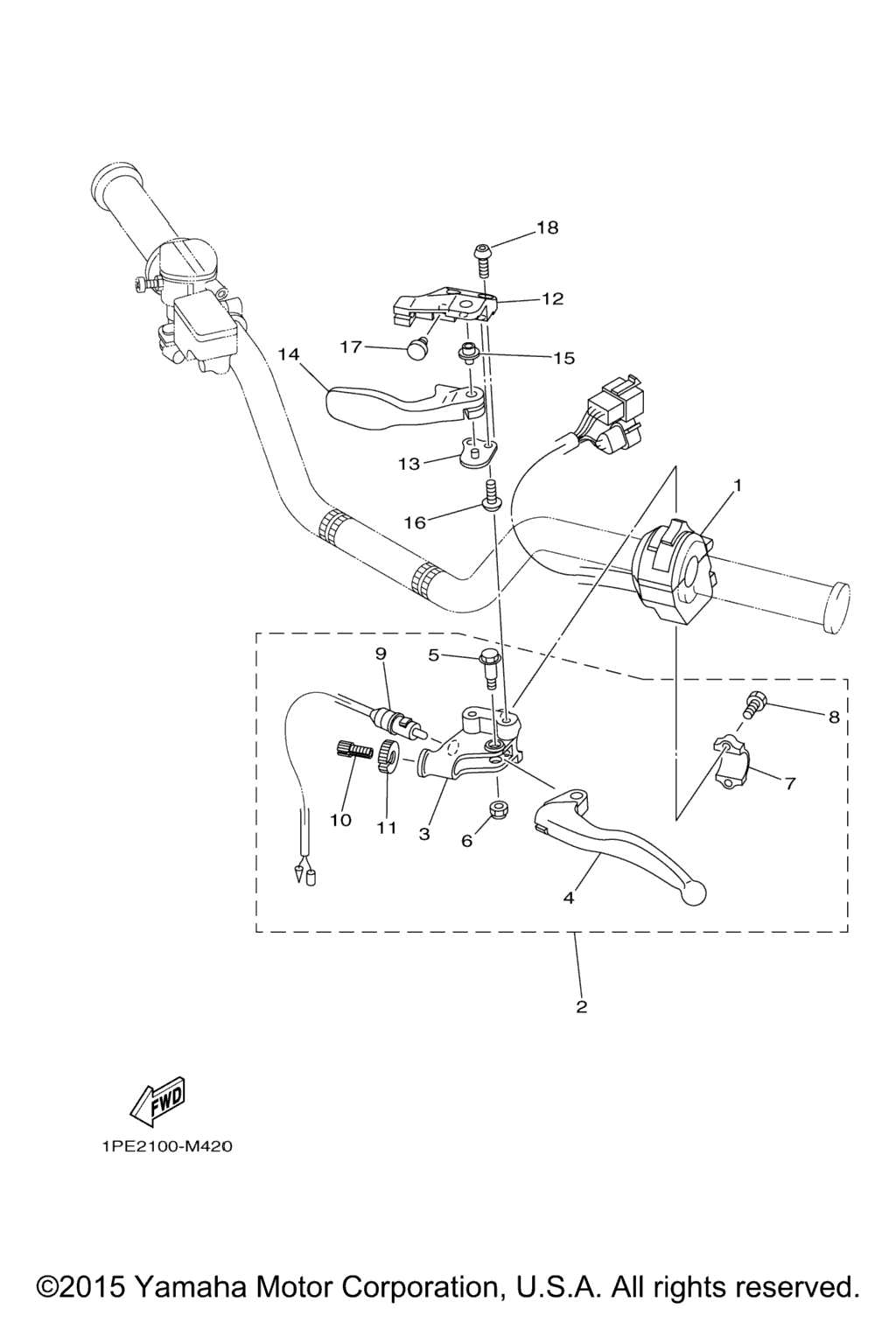 18
12
17
15
14
13
1
16
9
5
8
7
10
11
3
6
4
2
FWD
1PE2100-M420
©2015 Yamaha Motor Corporation, U.S.A. All rights reserved.