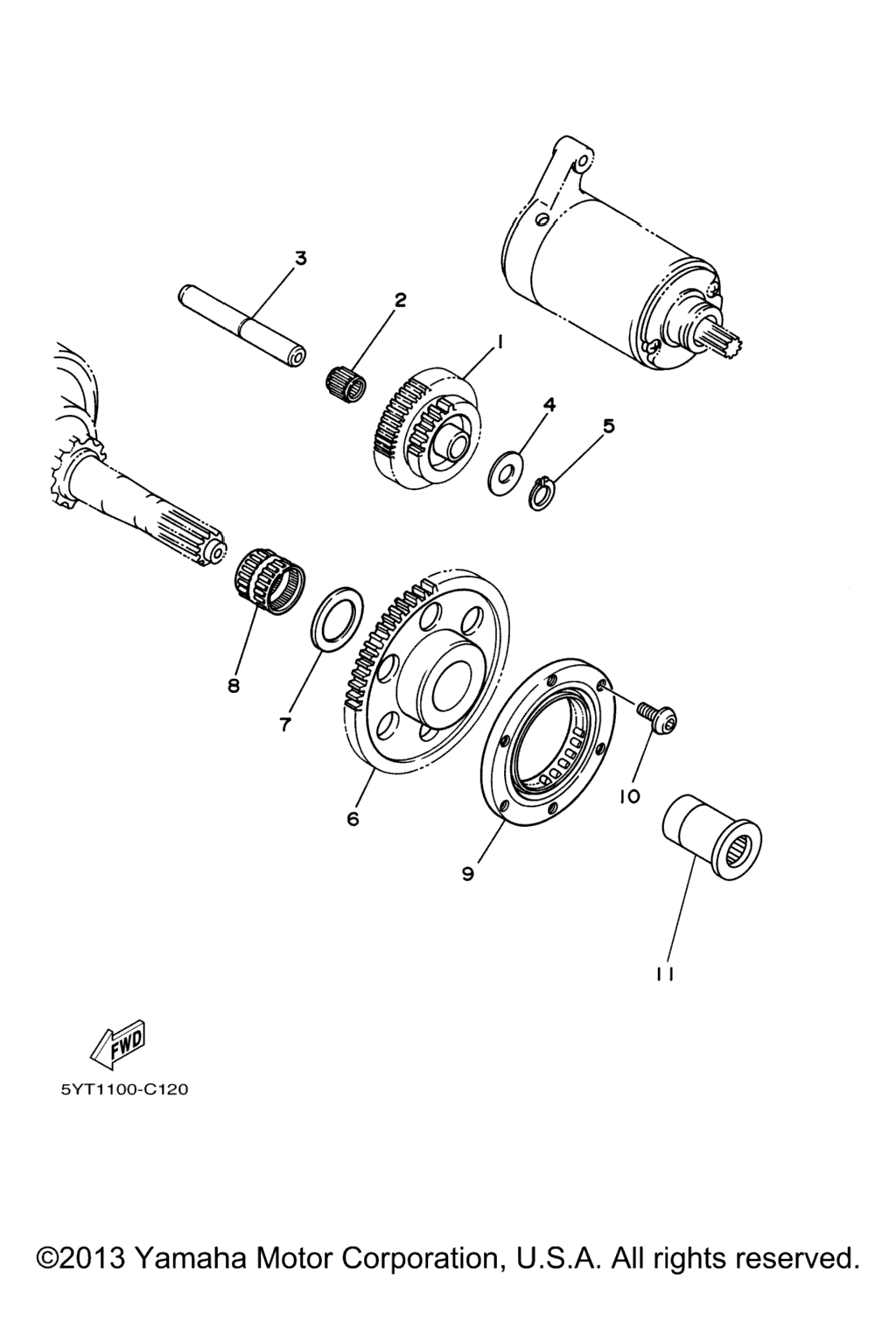 3
2
1
4
5
8
7
6
10
9
11
FWD
5YT1100-C120

©2013 Yamaha Motor Corporation, U.S.A. All rights reserved.