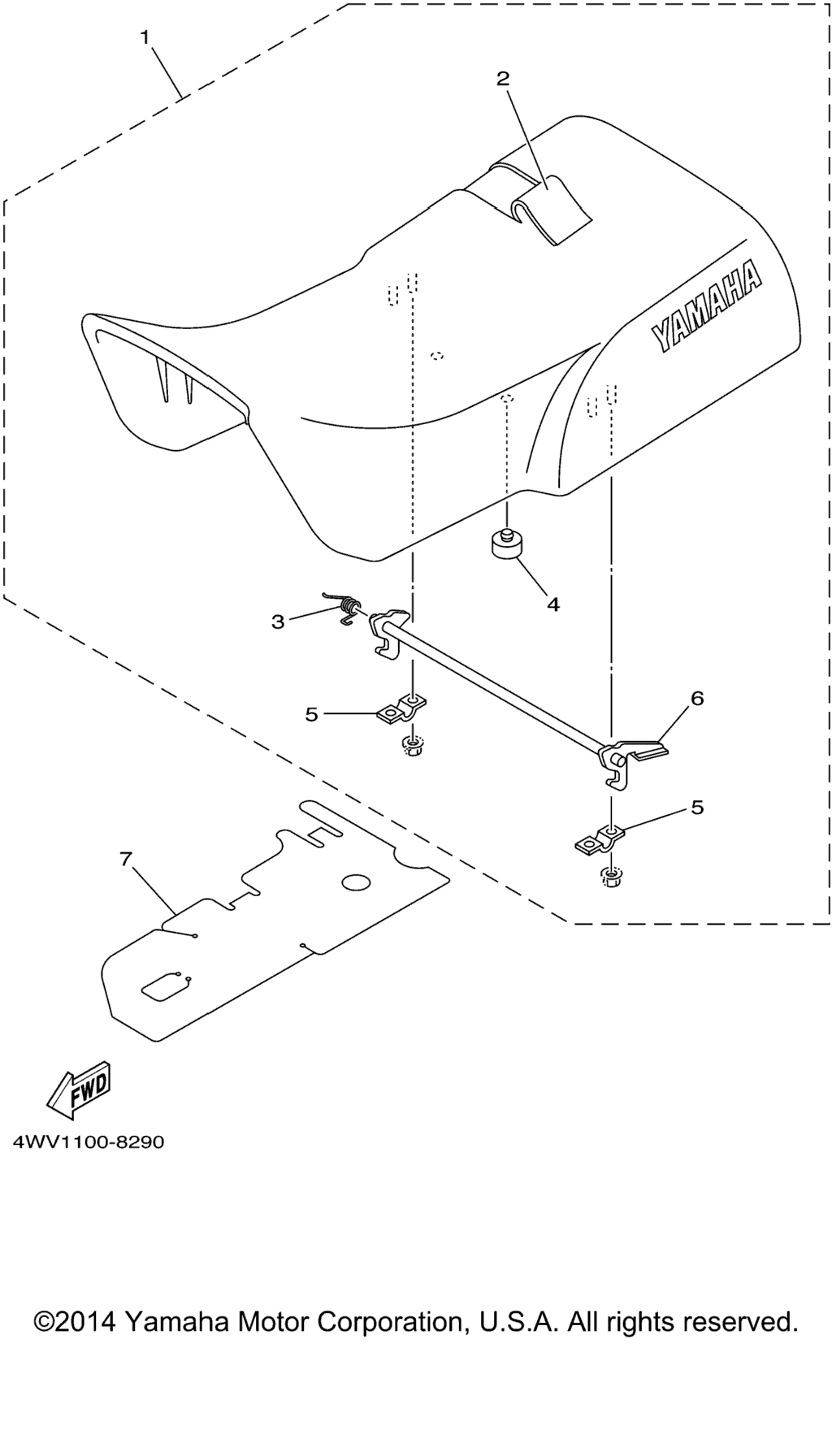 1

2

YAMAHA

4

3

6

5

5

7

FWD

4WV1100-8290

©2014 Yamaha Motor Corporation, U.S.A. All rights reserved.