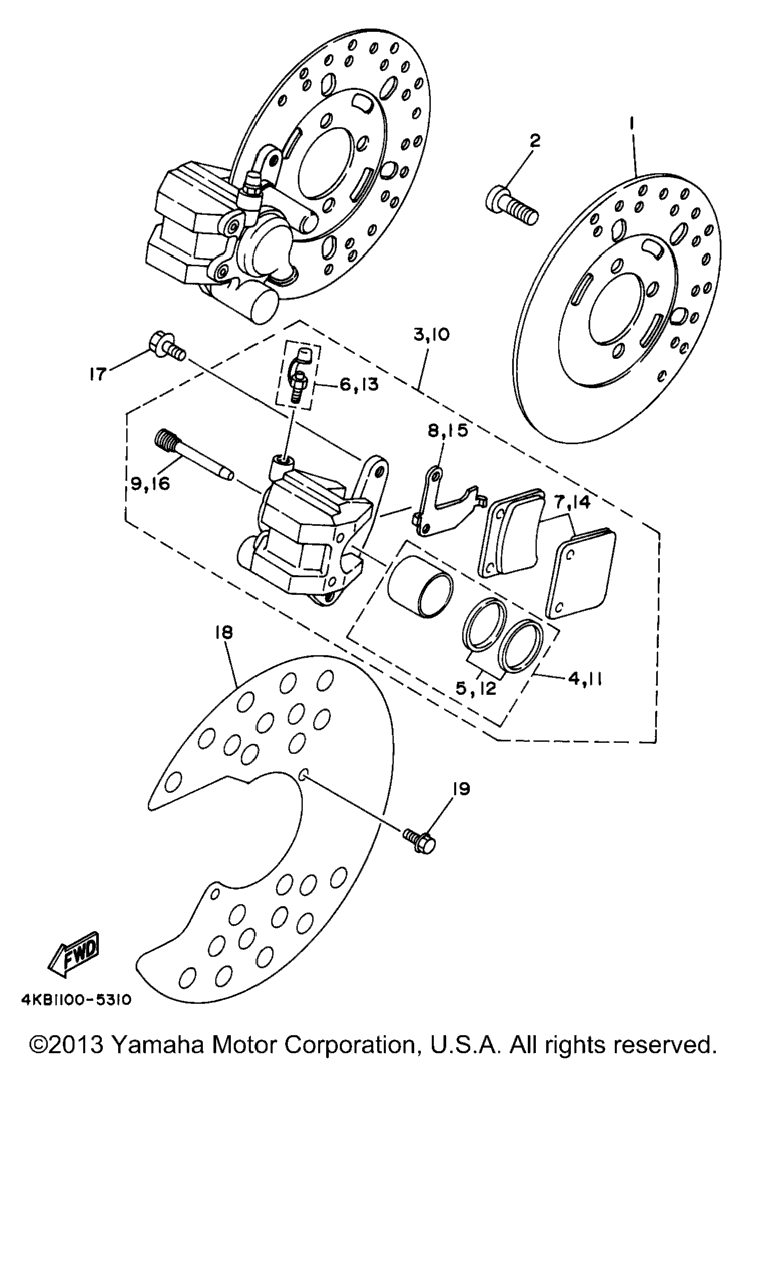 2
1
3,10
17
6,13
8,15
9,16
7,14
18
5,12
4,11
19
FWD
4KB1100-5310

©2013 Yamaha Motor Corporation, U.S.A. All rights reserved.