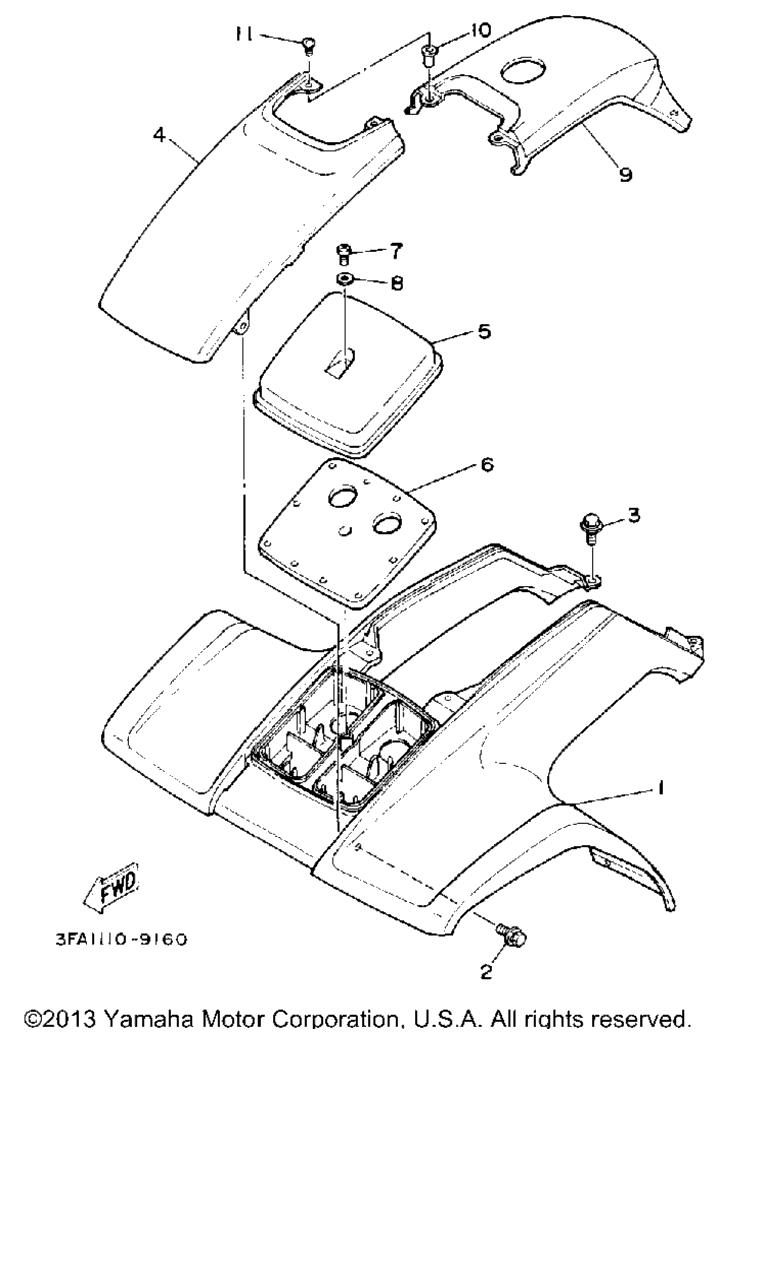 11
10
4
9
7
8
5
6
3
1
FWD
3FA1110-9160
2

©2013 Yamaha Motor Corporation, U.S.A. All rights reserved.