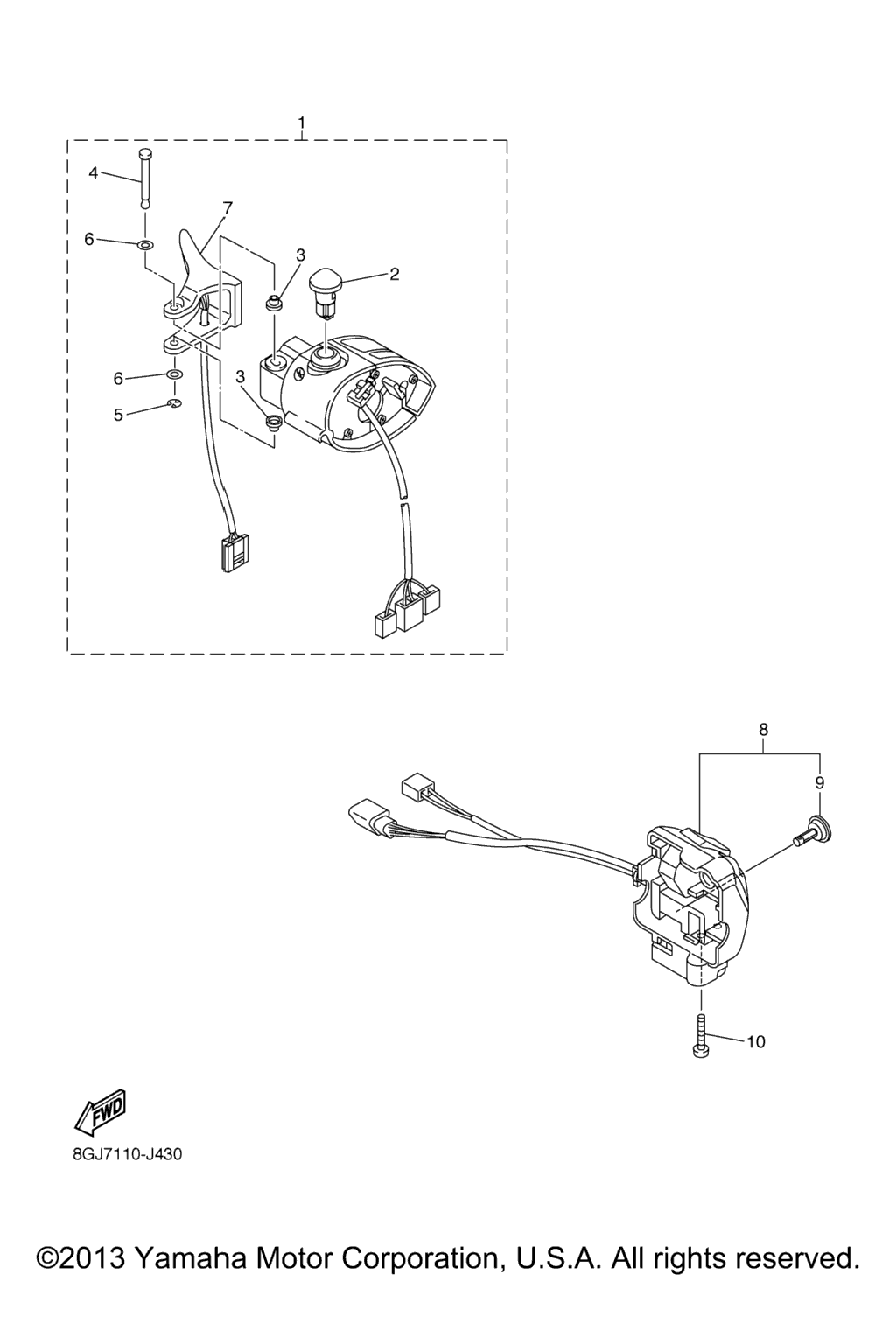 1
4
7
6
3
2
6
3
5
8
9
10
FWD
8GJ7110-J430
©2013 Yamaha Motor Corporation, U.S.A. All rights reserved.