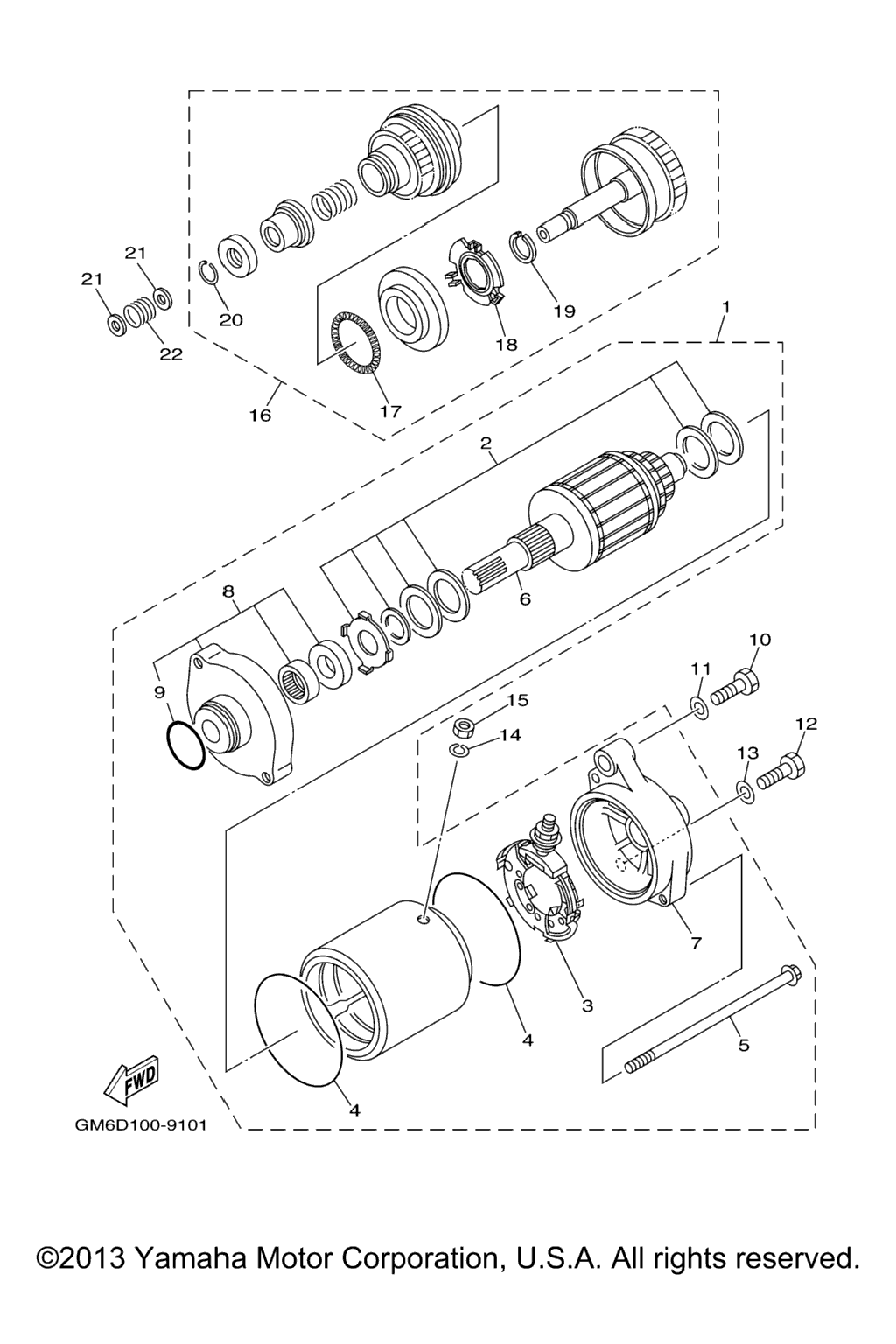 21
21
20
22
19
18
17
16
1
2
6
8
9
10
11
15
14
12
13
7
3
4
5
4
FWD
GM6D100-9101

©2013 Yamaha Motor Corporation, U.S.A. All rights reserved.