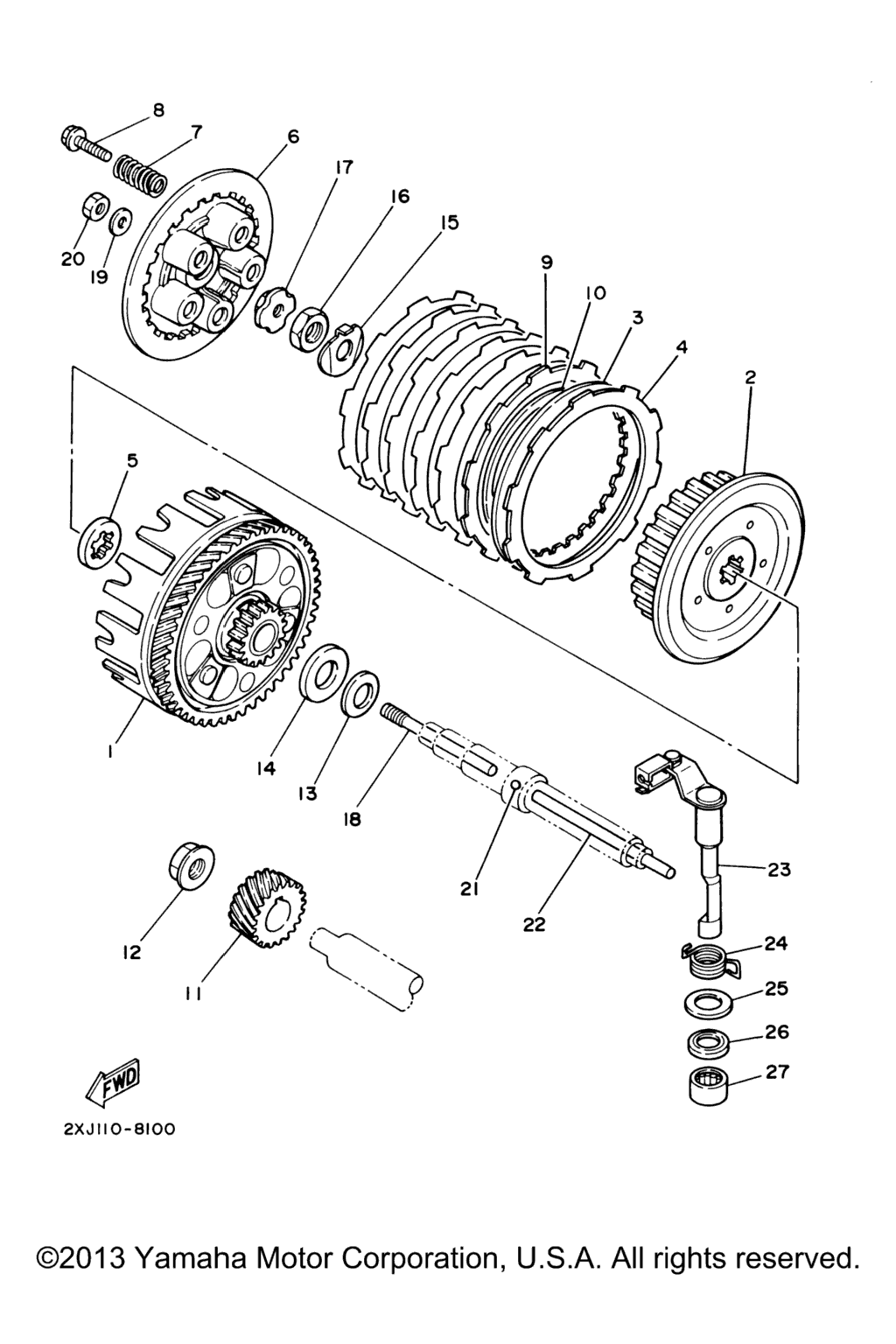 8
7
6
17
16
15
20
19
9
10
3
4
2
5
1
14
13
18
21
22
23
12
11
24
25
26
27
FWD
2XJ110-8100

©2013 Yamaha Motor Corporation, U.S.A. All rights reserved.