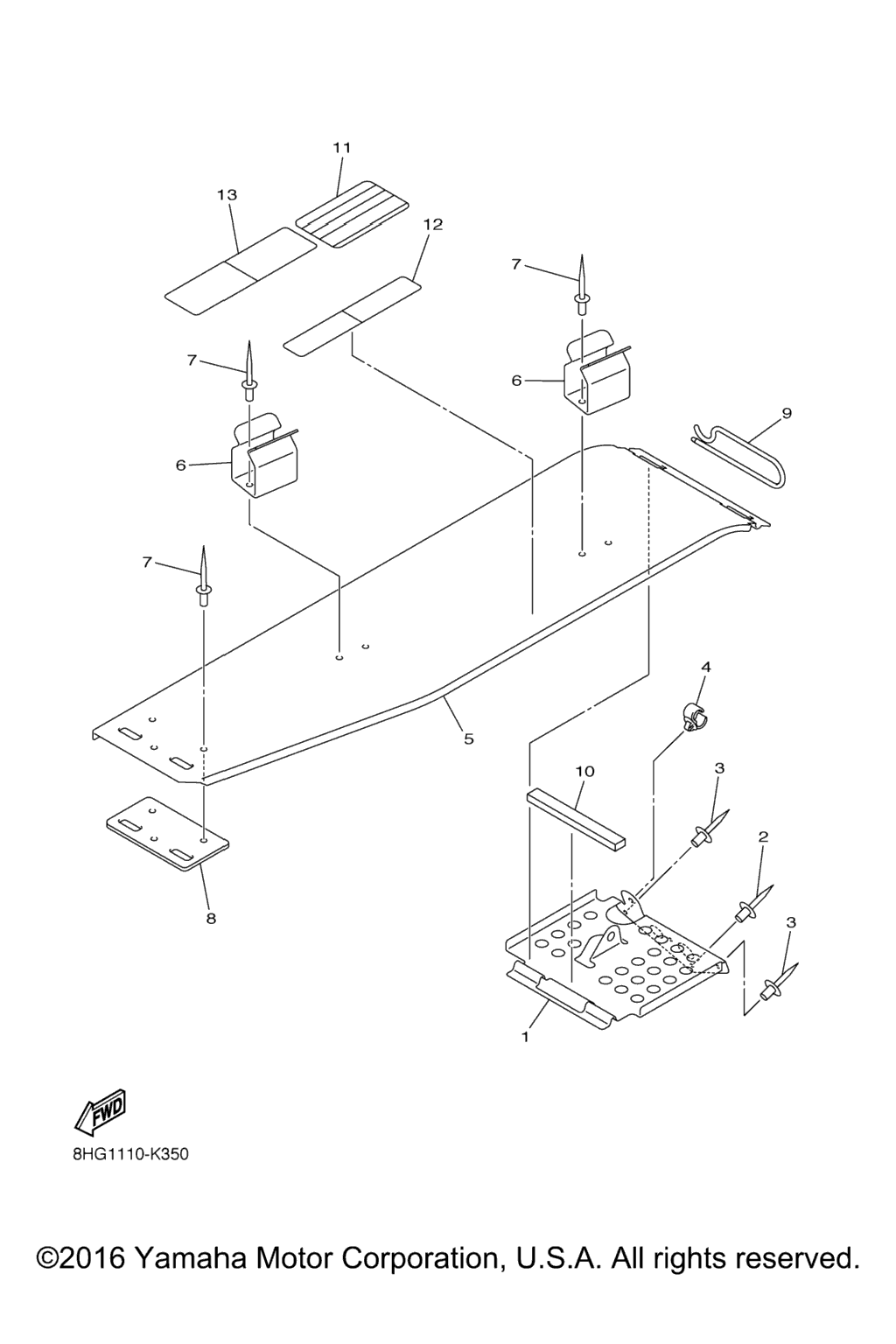 11

13

12

7

7

6

6

9

7

4

5

10

3

2

3

8

1

FWD

8HG1110-K350

©2016 Yamaha Motor Corporation, U.S.A. All rights reserved.