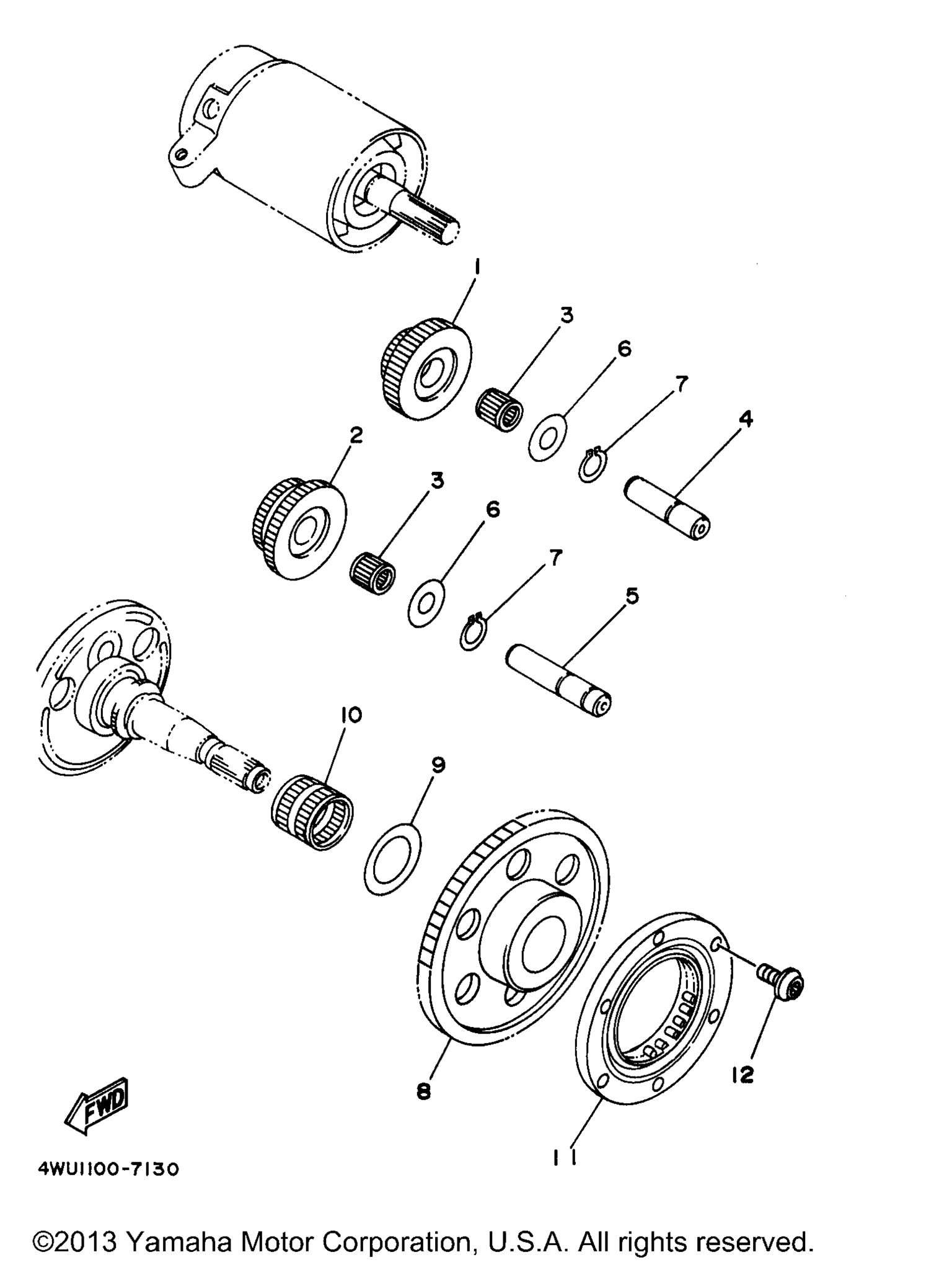 1
3
6
7
4
2
3
6
7
5
10
9
8
11
12
FWD
4WU1100-7130

©2013 Yamaha Motor Corporation, U.S.A. All rights reserved.