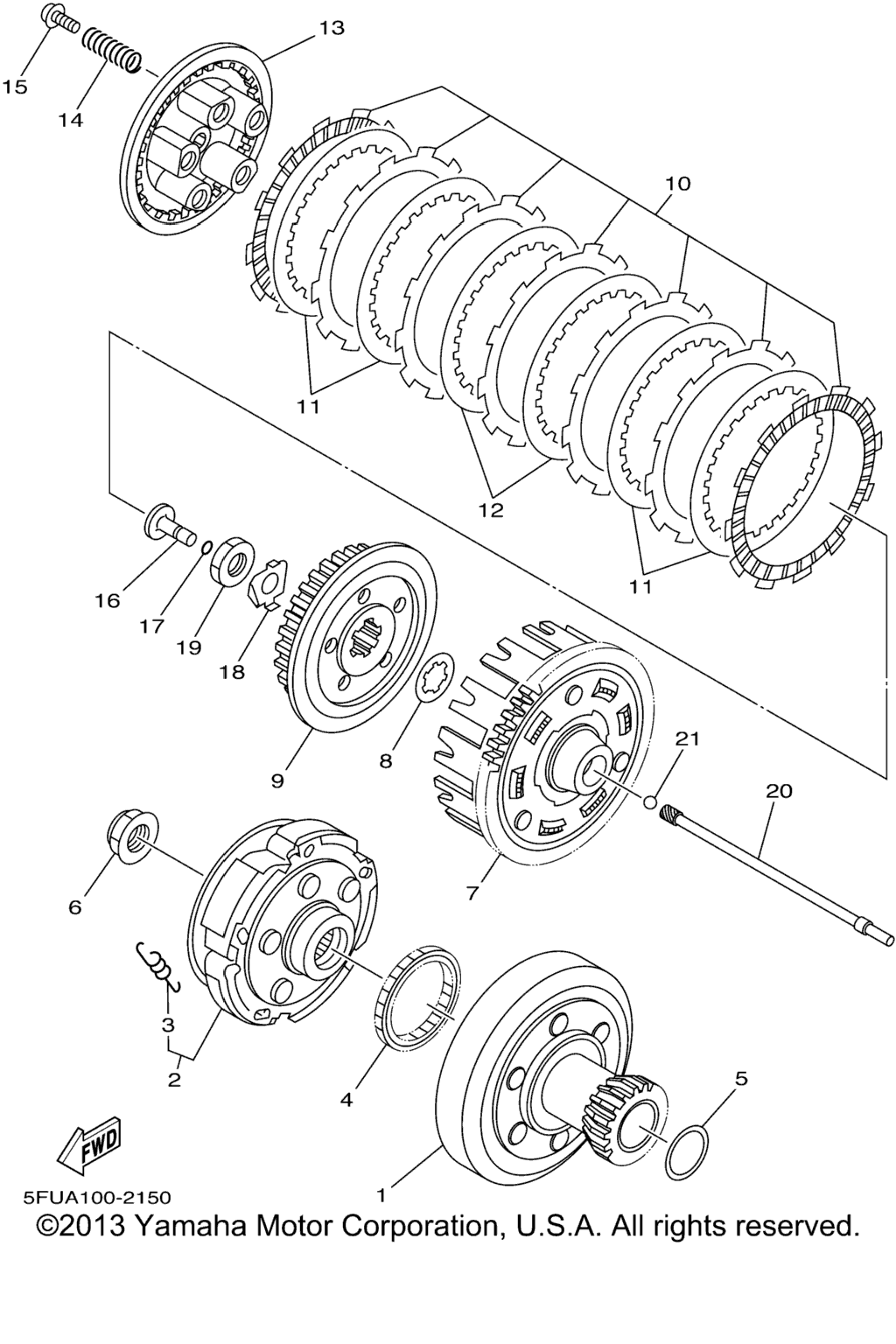 13
15
14
10
11
12
11
16
17
19
18
9
8
21
20
7
6
3
2
4
5
1
FWD
5FUA100-2150
©2013 Yamaha Motor Corporation, U.S.A. All rights reserved.