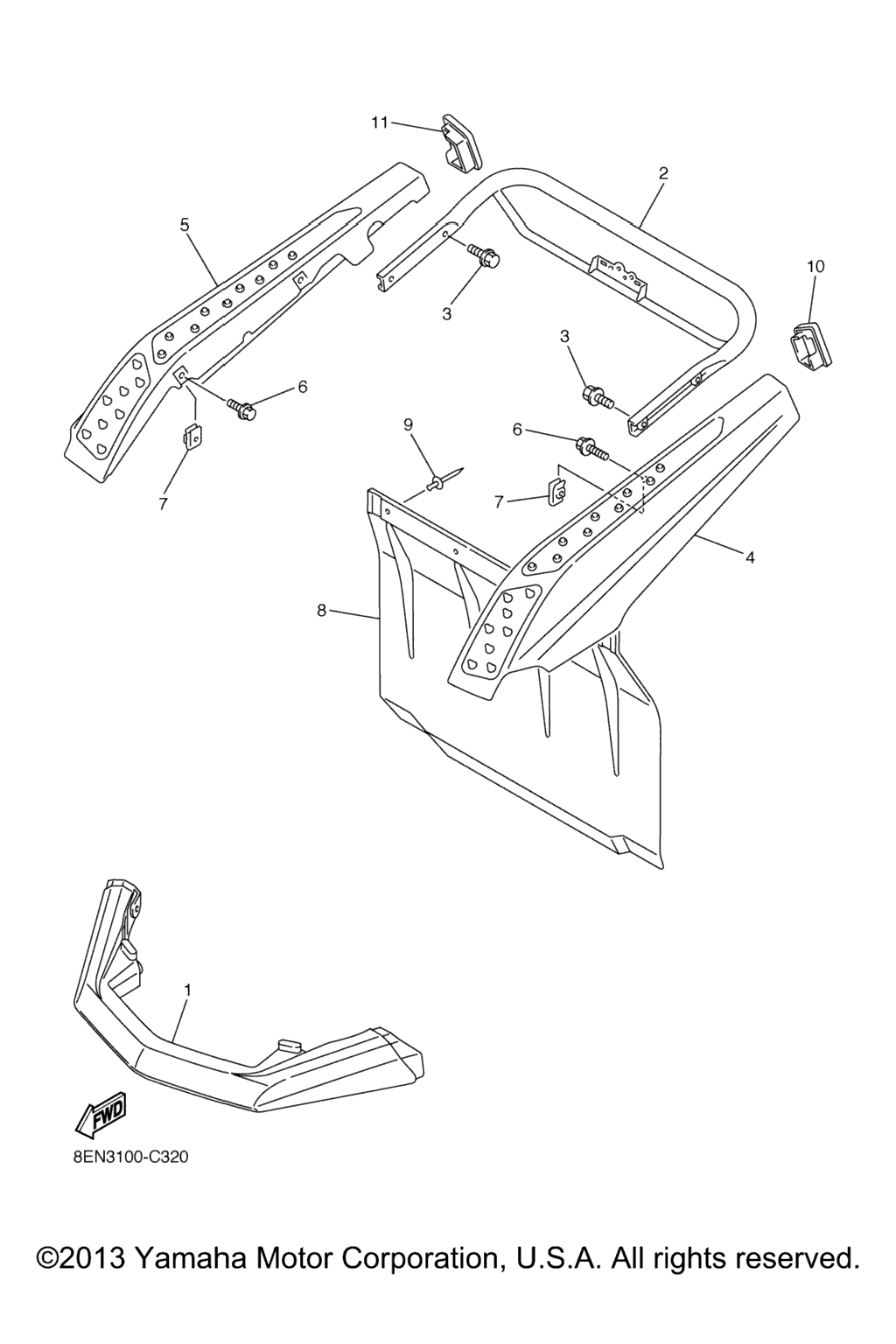 11

2

5

10

3

3

6

9

6

7

7

4

8

1

FWD

8EN3100-C320

©2013 Yamaha Motor Corporation, U.S.A. All rights reserved.