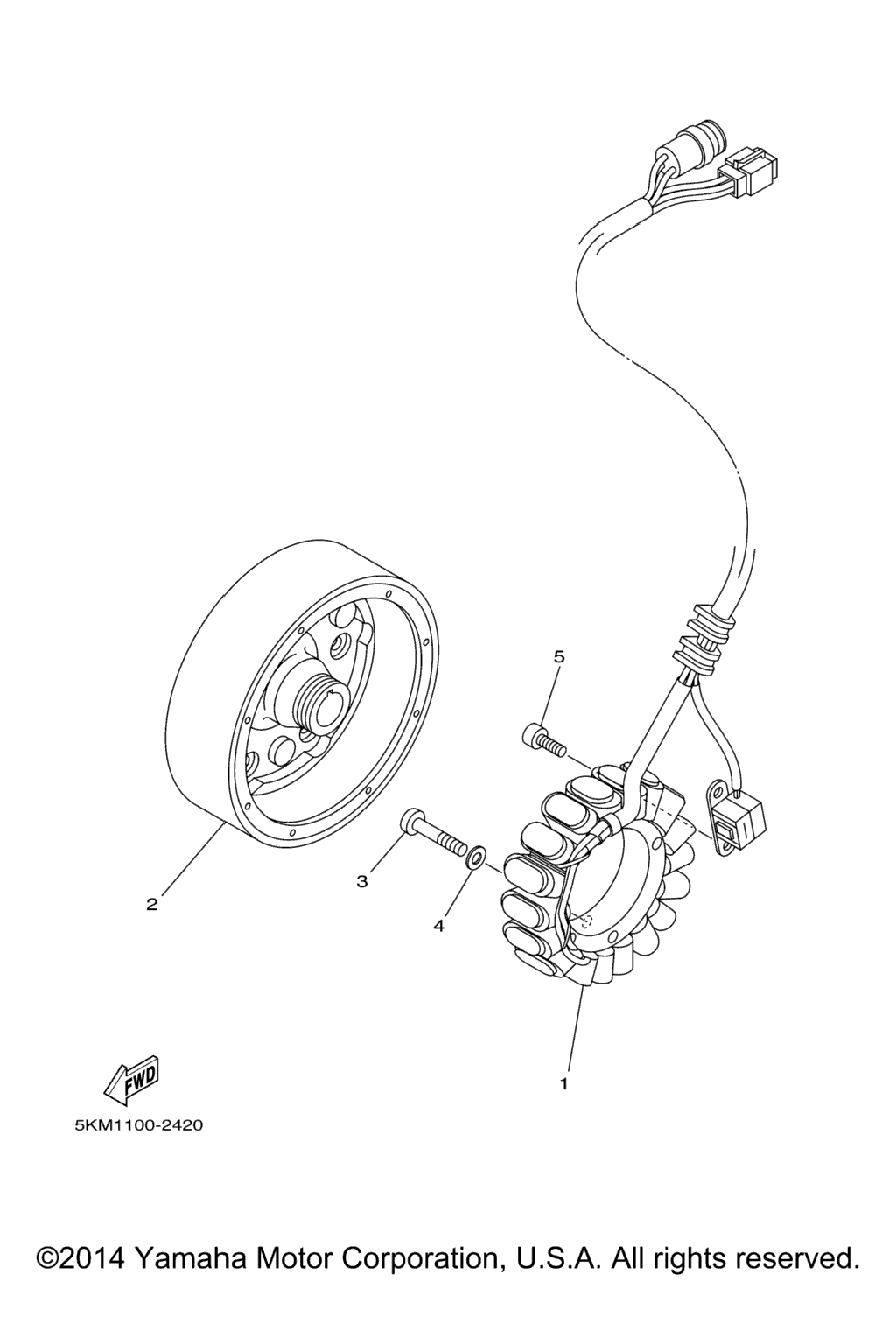 5

3

4

2

1

FWD

5KM1100-2420

©2014 Yamaha Motor Corporation, U.S.A. All rights reserved.