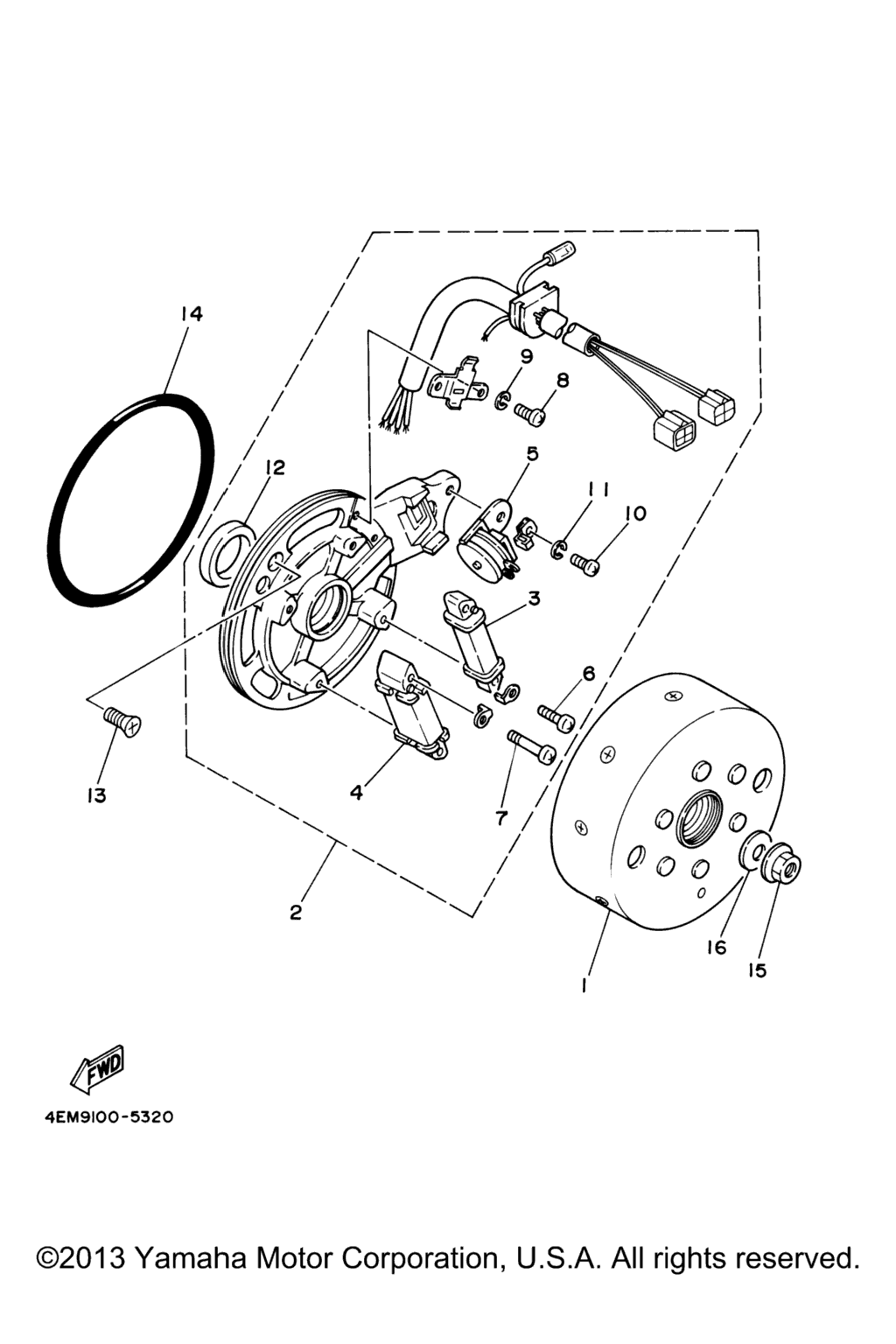 14

9

8

12

5

11

10

3

6

13

4

7

2

16

15

1

FWD

4EM9100-5320

©2013 Yamaha Motor Corporation, U.S.A. All rights reserved.