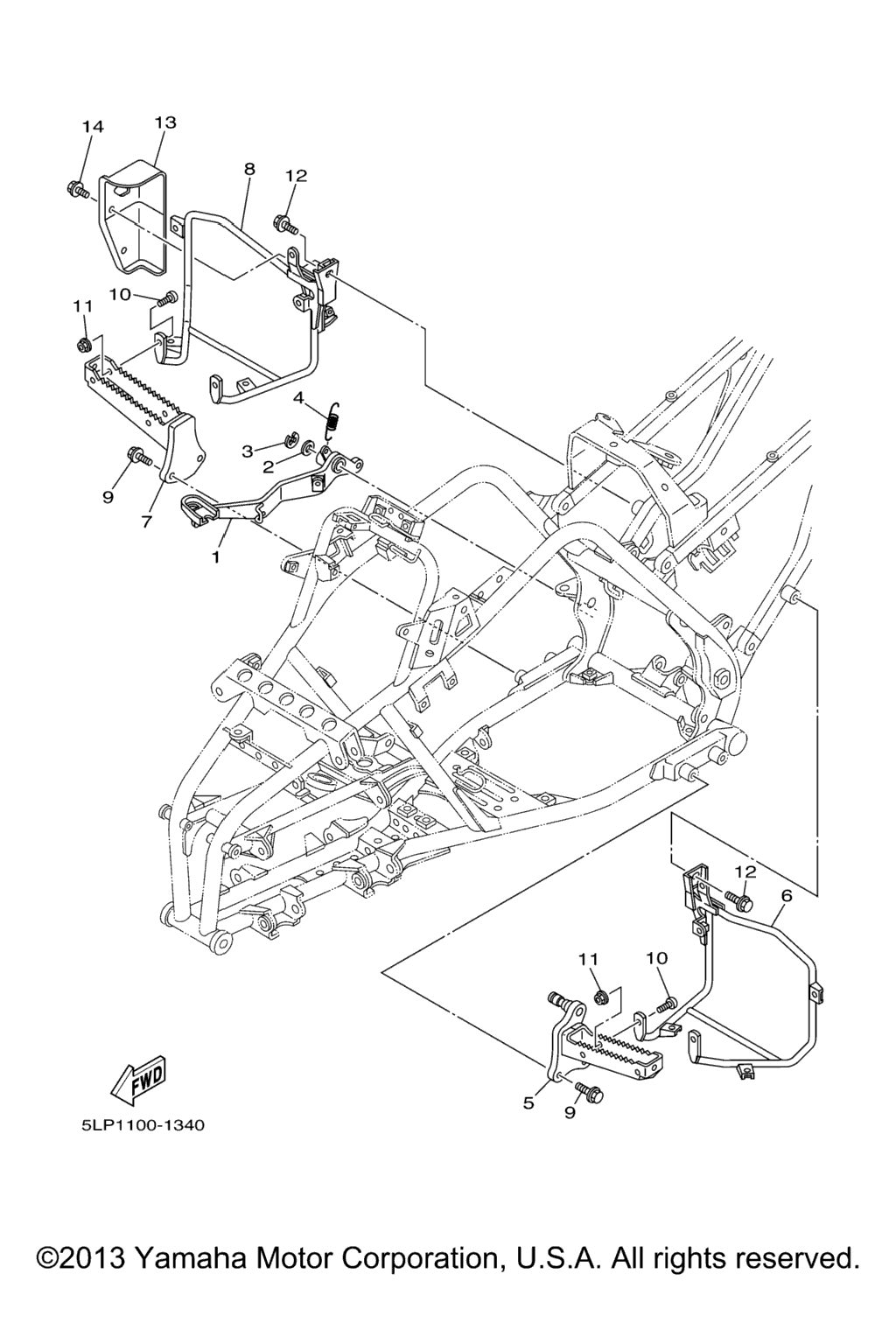 14
13
8
12
10
11
4
3
2
9
7
1
12
6
11
10
5
9
FWD
5LP1100-1340

©2013 Yamaha Motor Corporation, U.S.A. All rights reserved.