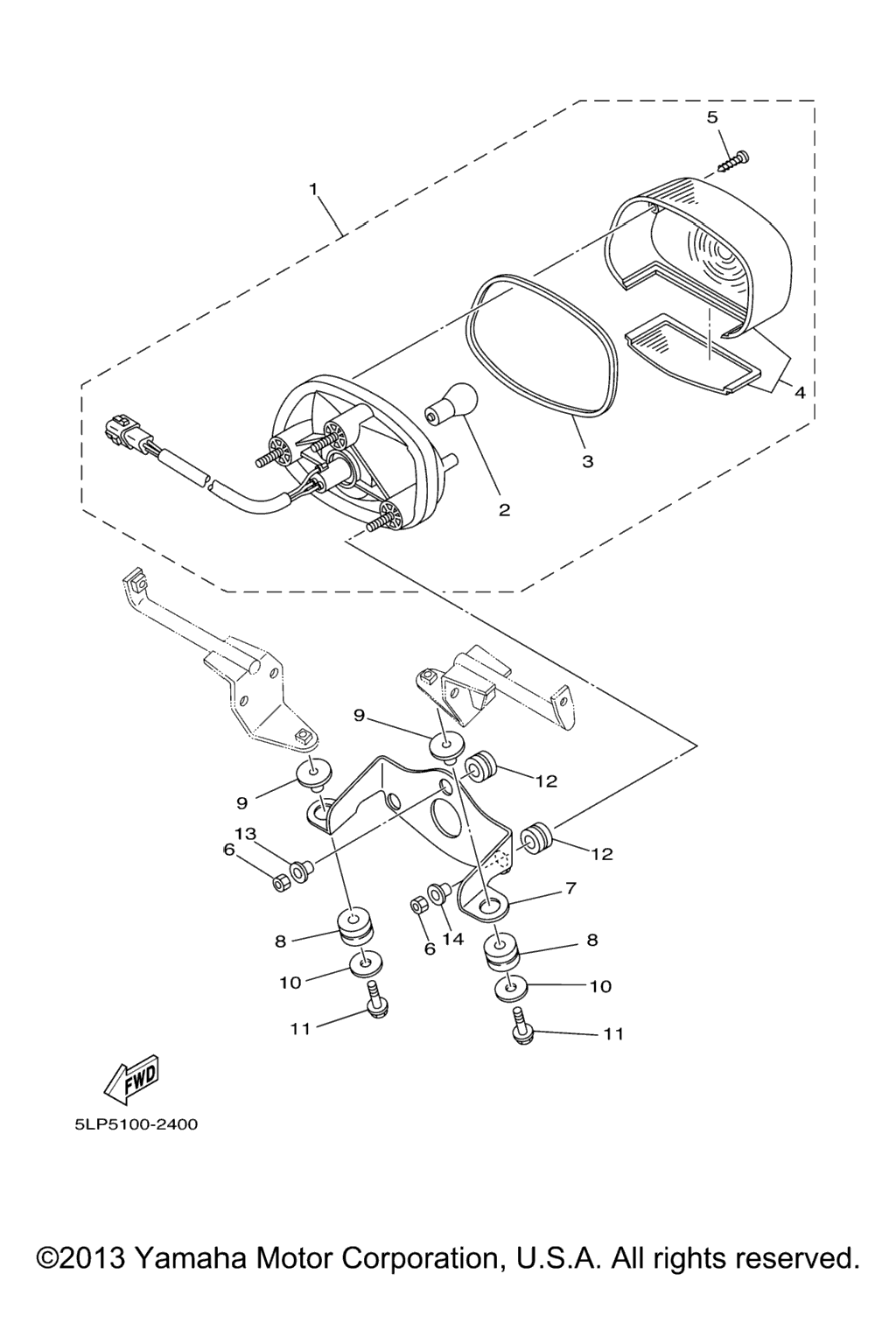 5
1
4
3
2
9
12
9
13
6
12
7
6
14
8
8
10
10
11
11
FWD
5LP5100-2400
©2013 Yamaha Motor Corporation, U.S.A. All rights reserved.