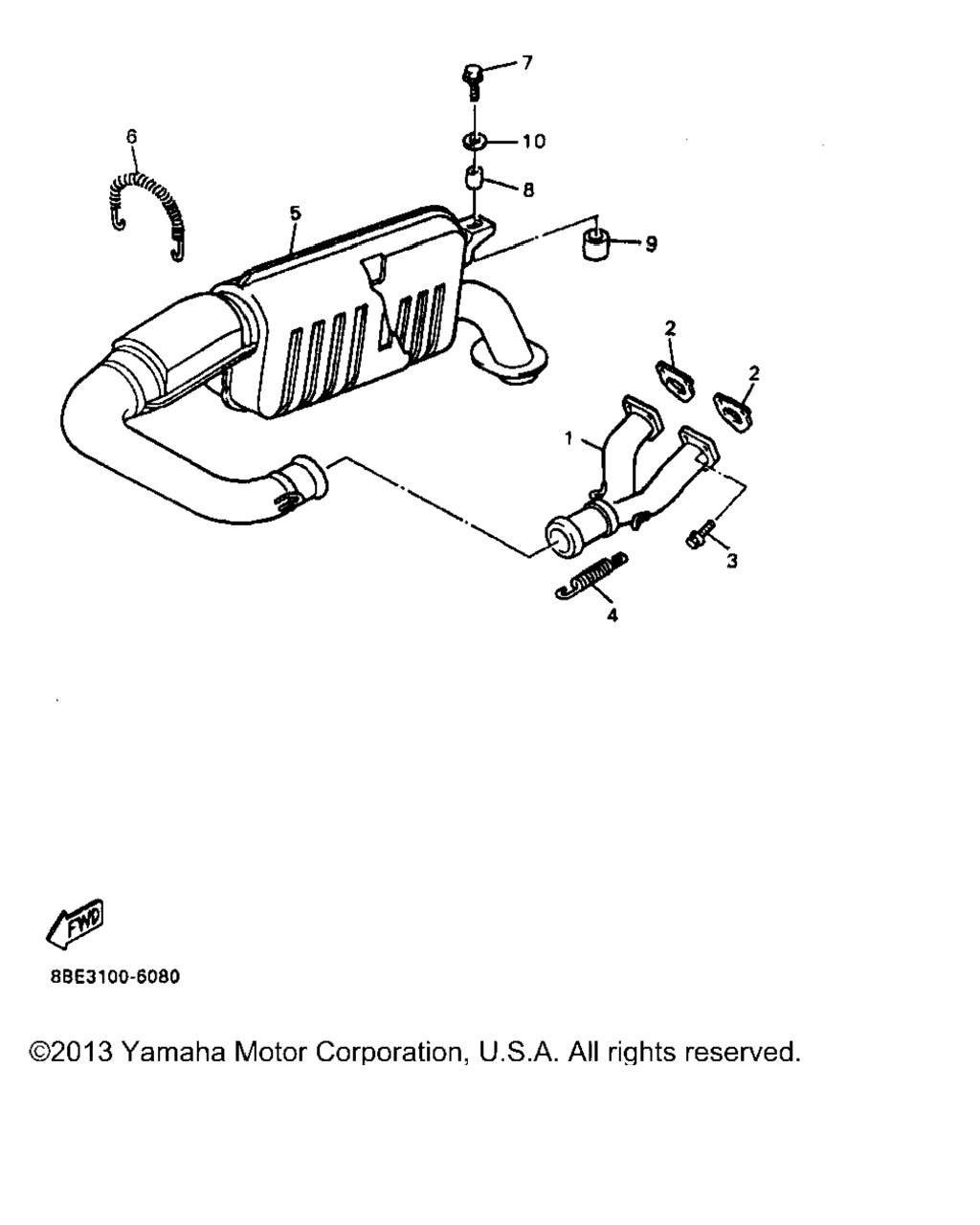 7

6

10

8

5

9

2

2

1

3

4

FWD

8BE3100-6080

©2013 Yamaha Motor Corporation, U.S.A. All rights reserved.