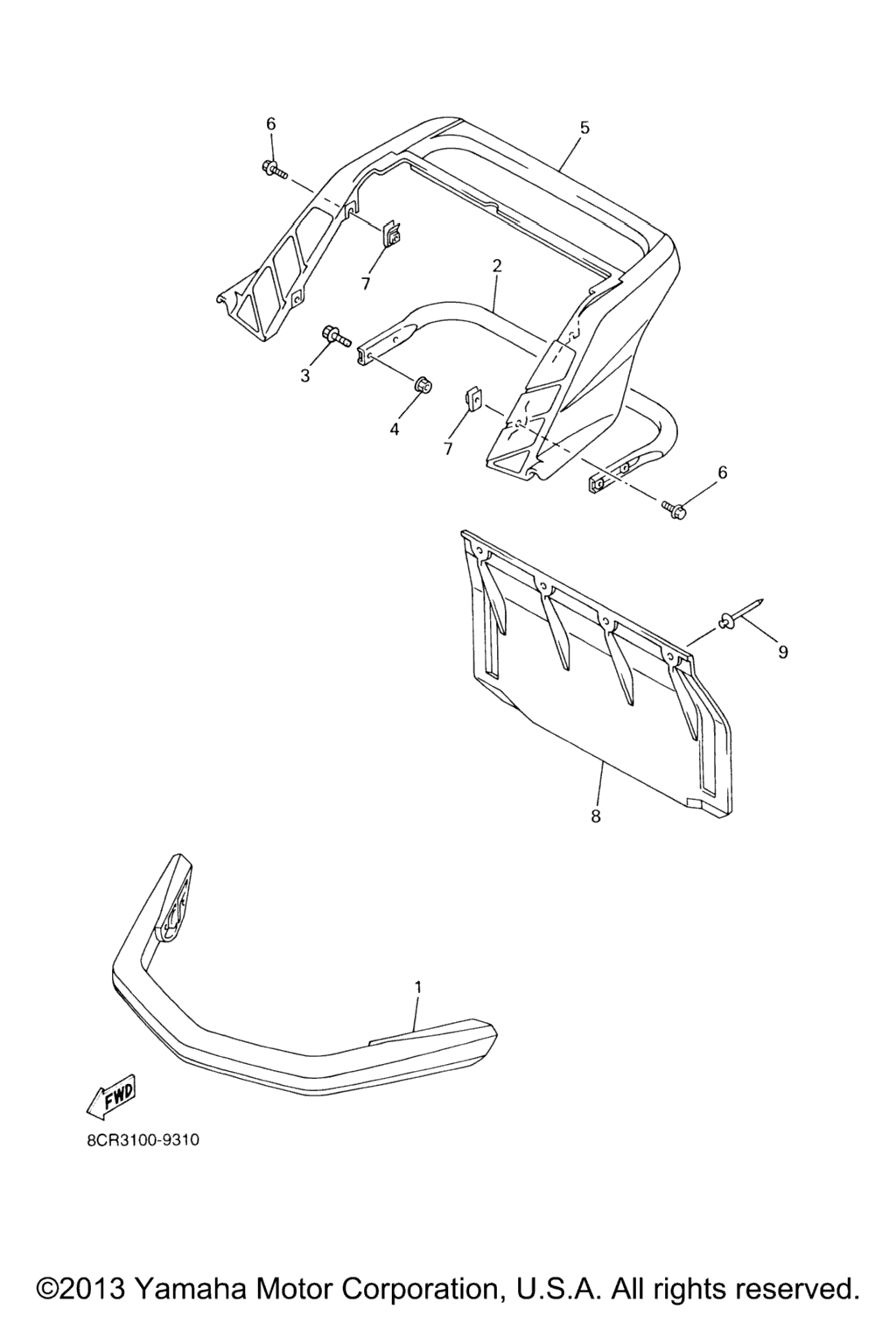 6
5
7
2
3
4
7
6
9
8
1
FWD
8CR3100-9310

©2013 Yamaha Motor Corporation, U.S.A. All rights reserved.