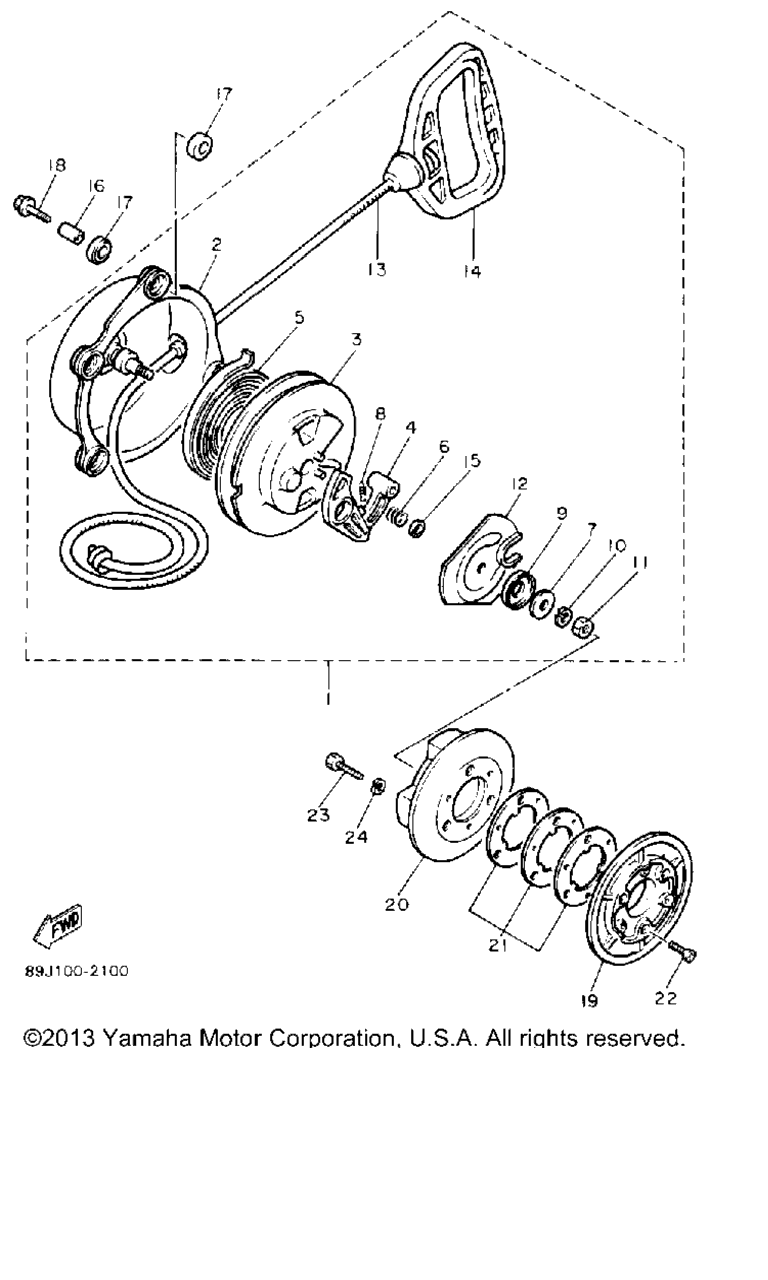 17
18
16
17
2
13
14
5
3
8
4
6
15
12
9
7
10
11
1
23
24
20
21
19
22
FWD
89J100-2100

©2013 Yamaha Motor Corporation, U.S.A. All rights reserved.