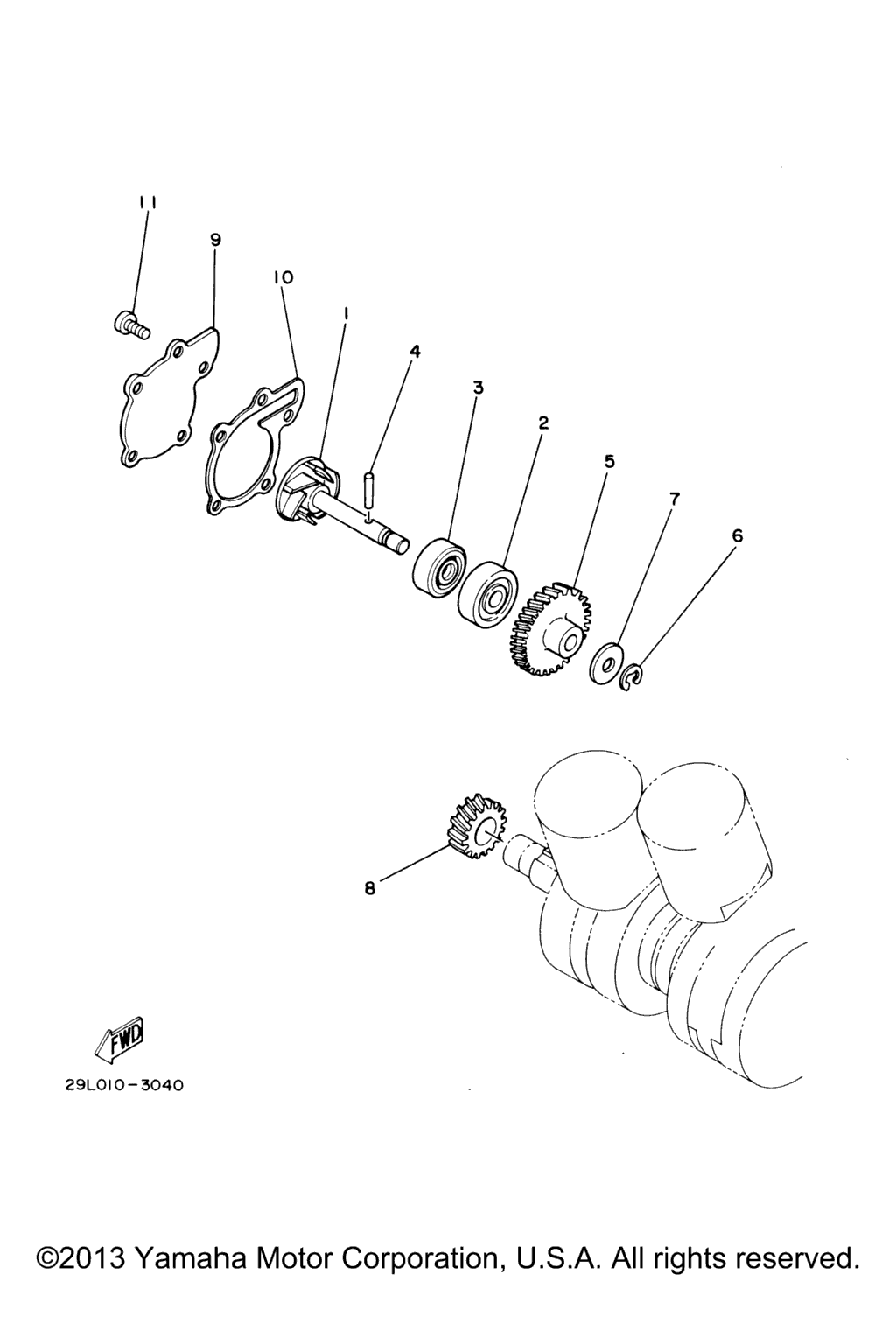 11
9
10
1
4
3
2
5
7
6
8
FWD
29L010-3040

©2013 Yamaha Motor Corporation, U.S.A. All rights reserved.