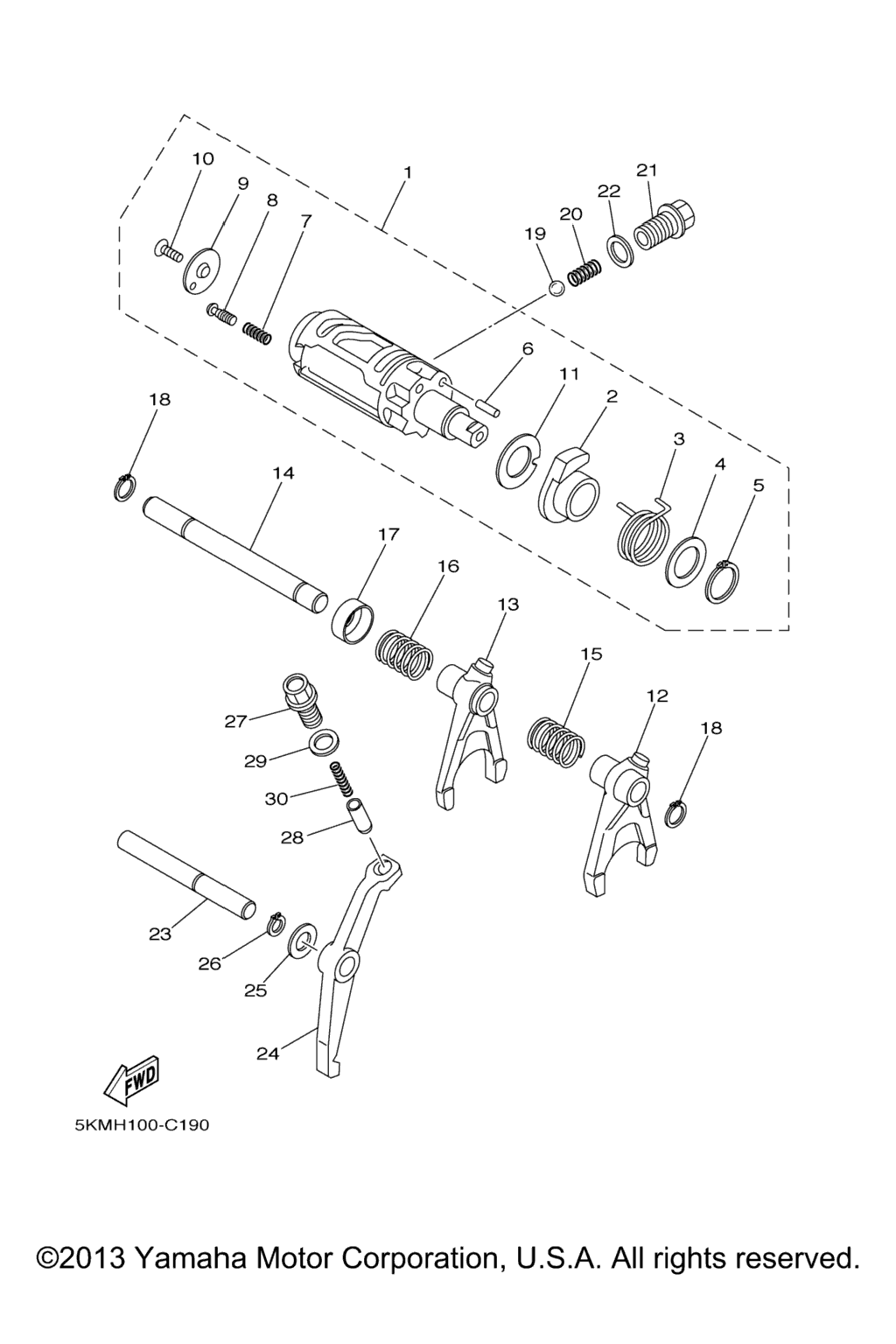 10
9
8
7
1
21
22
20
19
6
11
2
3
4
5
18
14
17
16
13
15
12
18
27
29
30
28
23
26
25
24
FWD
5KMH100-C190

©2013 Yamaha Motor Corporation, U.S.A. All rights reserved.