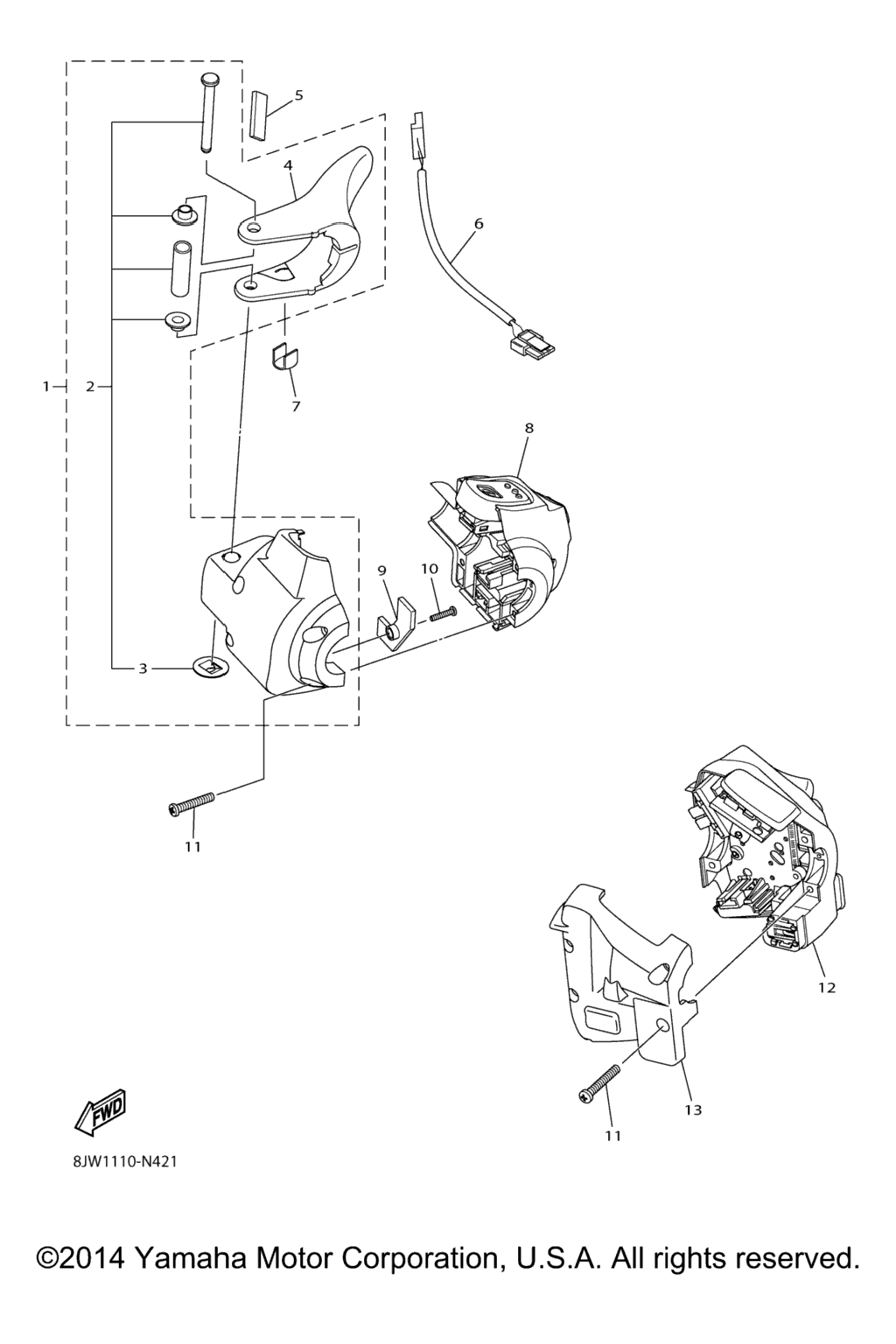 5
4
6
1
2
7
8
9
10
3
11
12
13
11
FWD
8JW1110-N421

©2014 Yamaha Motor Corporation, U.S.A. All rights reserved.