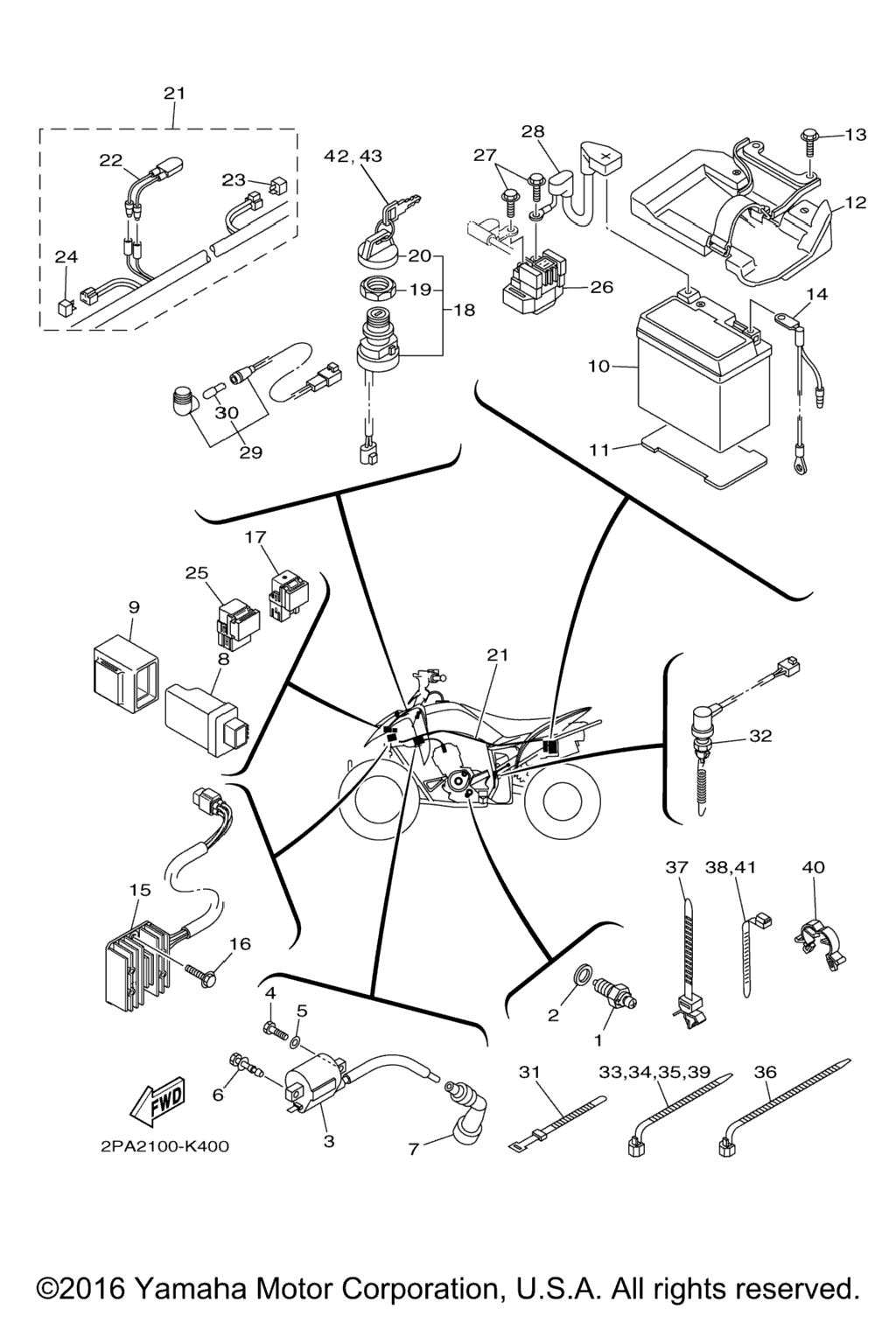 21
22
23
24
42, 43
20
19
18
30
29
28
27
26
13
12
14
10
11
17
25
9
8
21
32
15
16
37
38,41
40
4
5
6
3
7
2
1
31
33,34,35,39
36
FWD
2PA2100-K400

©2016 Yamaha Motor Corporation, U.S.A. All rights reserved.