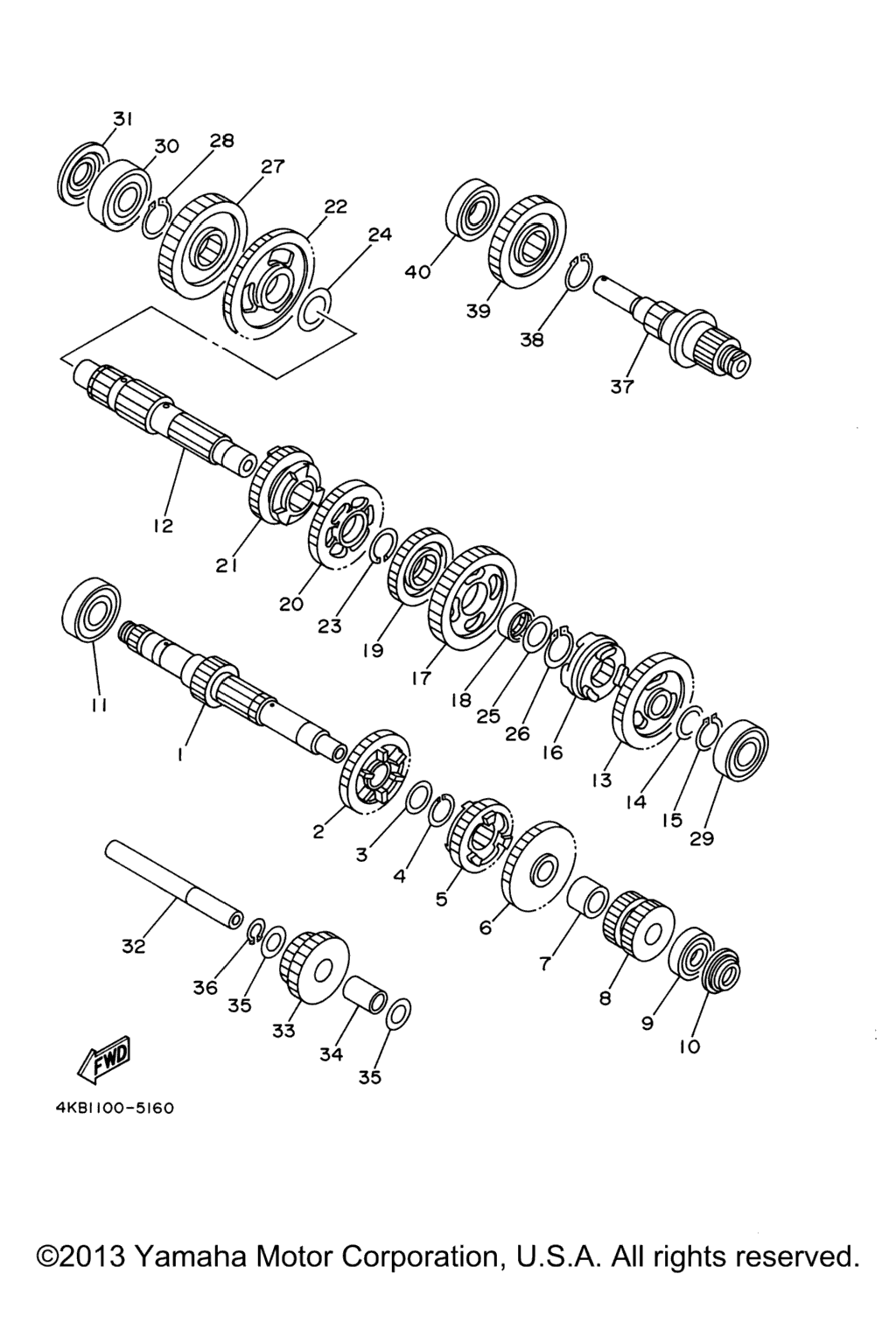 31
30
28
27
22
24
40
39
38
37
12
21
20
23
19
17
18
25
26
16
13
14
15
29
11
1
2
3
4
5
6
7
8
9
10
32
36
35
33
34
35
FWD
4KB1100-5160

©2013 Yamaha Motor Corporation, U.S.A. All rights reserved.