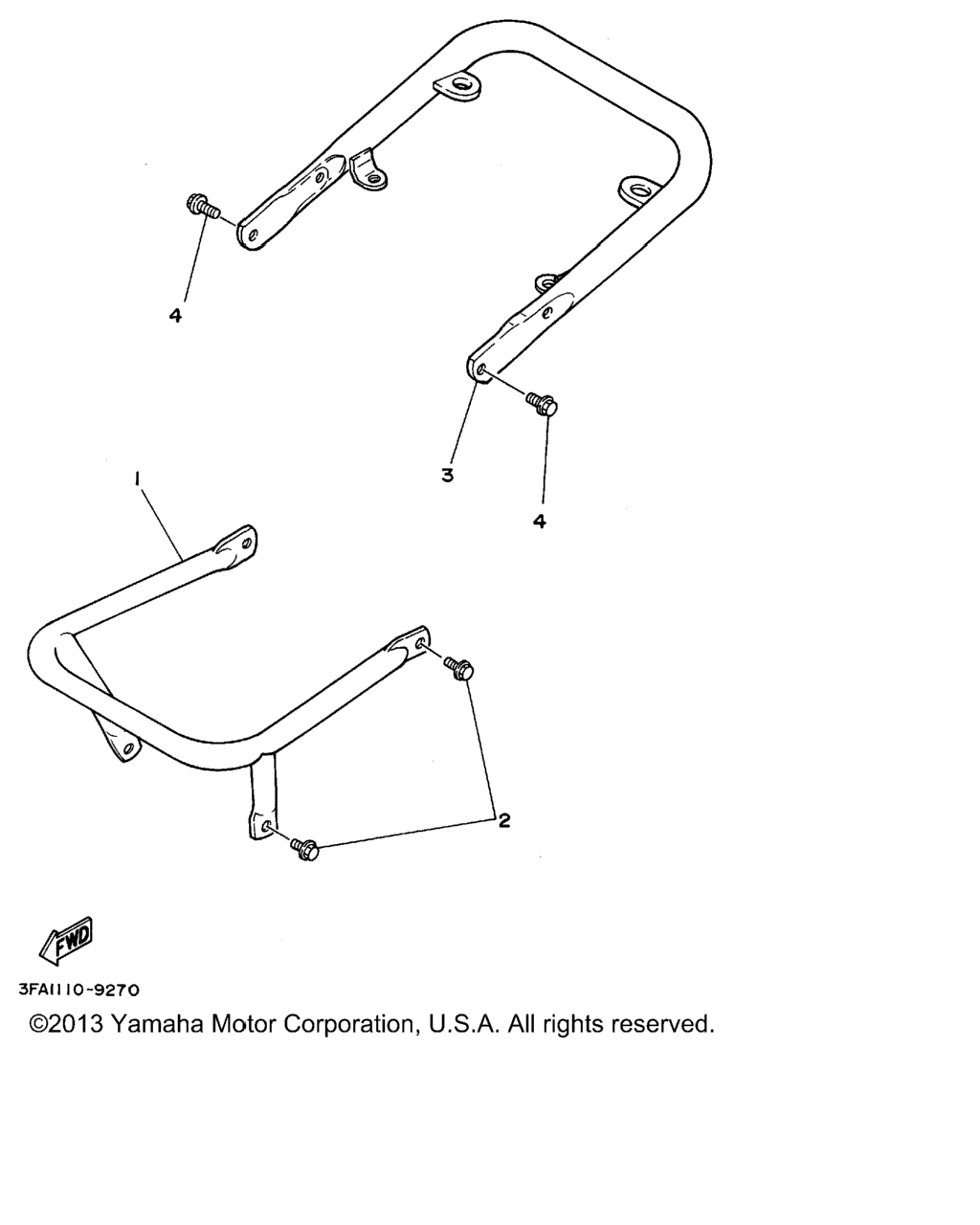 4

3

4

1

2

FWD

3FA1110-9270

©2013 Yamaha Motor Corporation, U.S.A. All rights reserved.