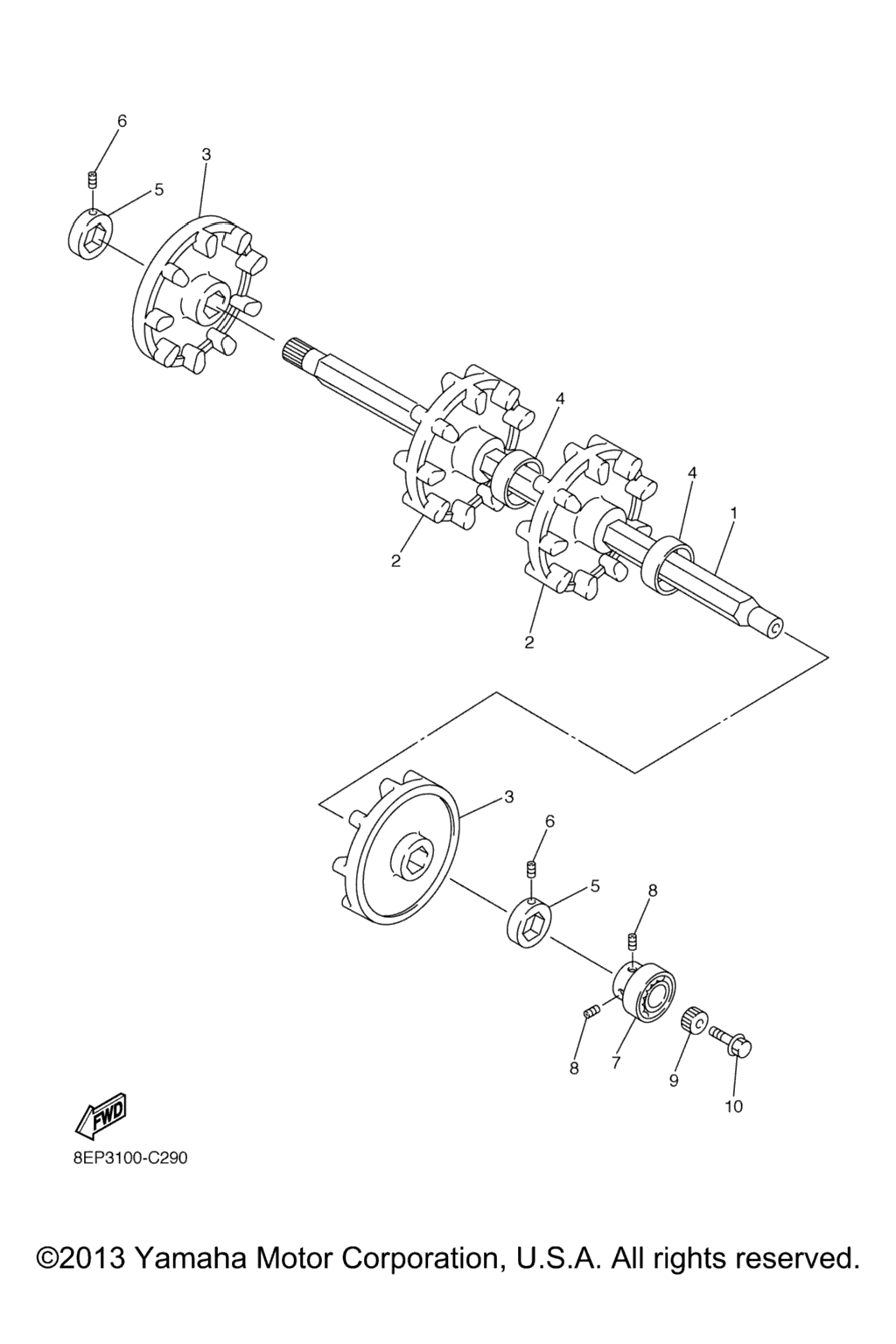 6
3
5
4
4
1
2
2
3
6
5
8
8
7
9
10
FWD
8EP3100-C290

©2013 Yamaha Motor Corporation, U.S.A. All rights reserved.