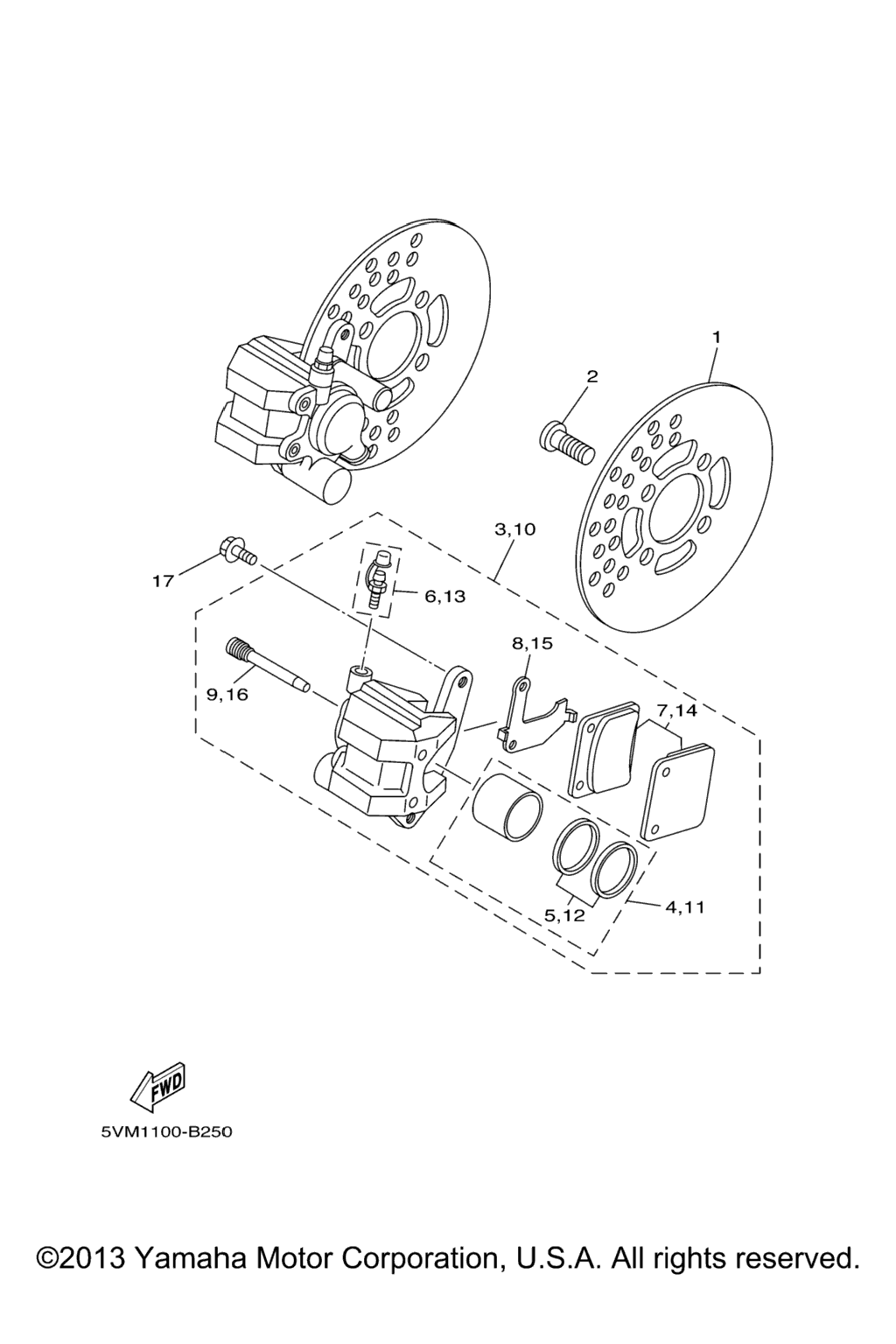 1
2
3,10
17
6,13
8,15
9,16
7,14
5,12
4,11
FWD
5VM1100-B250

©2013 Yamaha Motor Corporation, U.S.A. All rights reserved.