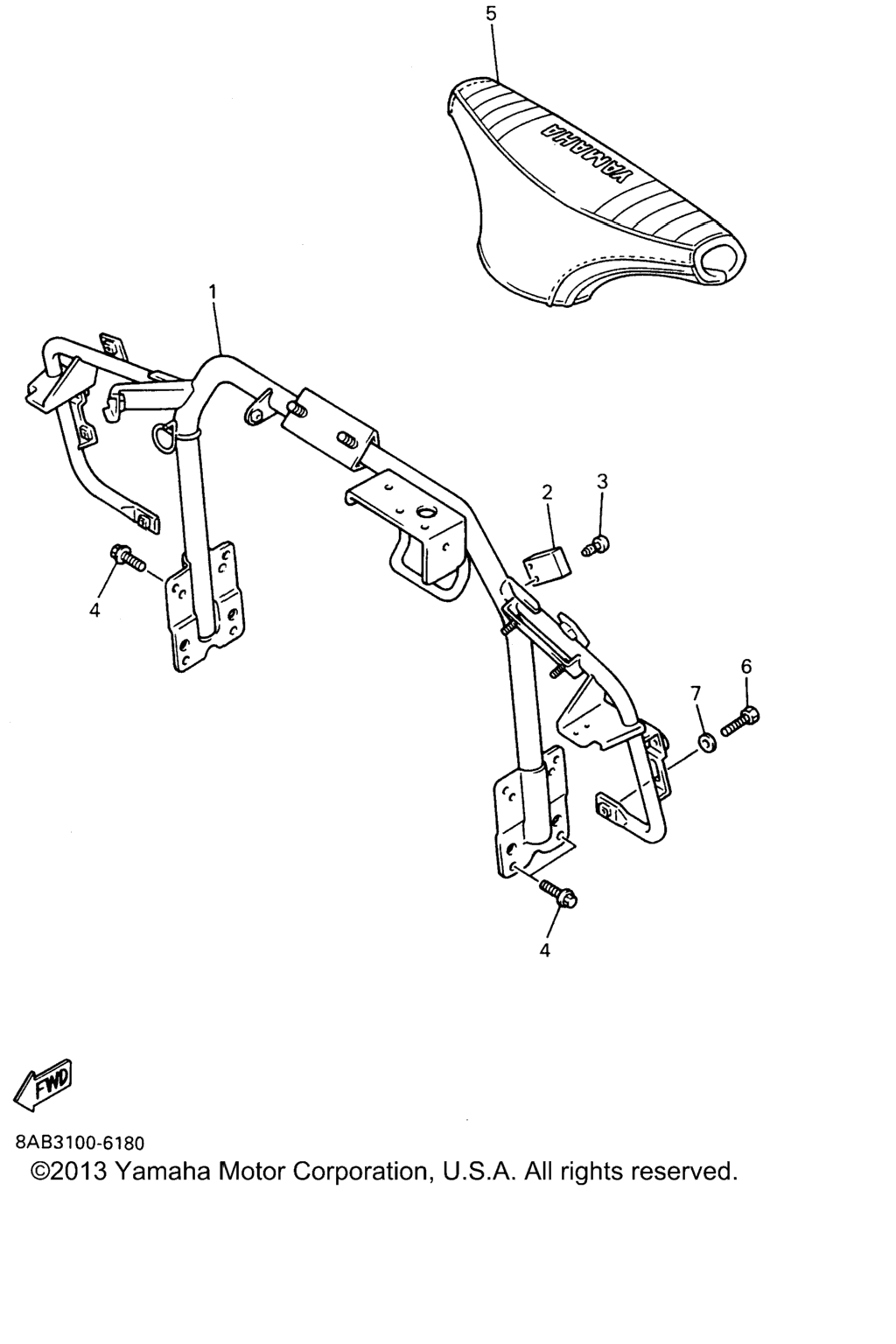 5

YAMAHA

1

2

3

4

6

7

4

FWD

8AB3100-6180

©2013 Yamaha Motor Corporation, U.S.A. All rights reserved.