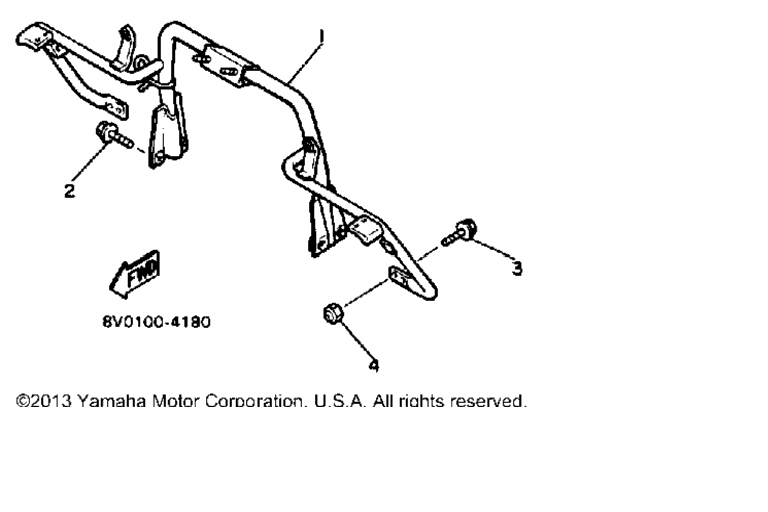 1

2

3

FWD

8V0100-4180

4

©2013 Yamaha Motor Corporation, U.S.A. All rights reserved.