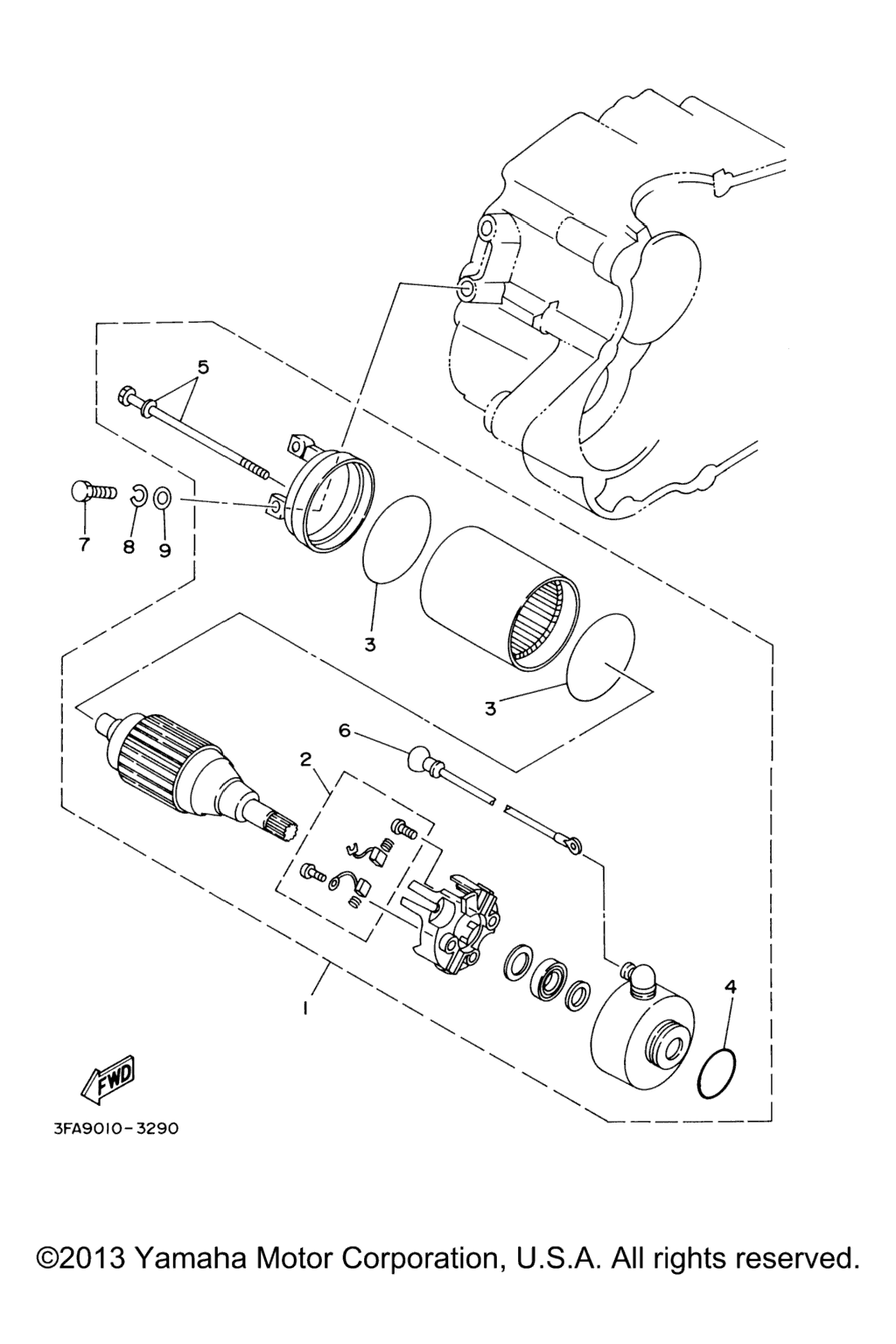 5

7 8 9

3

3

6

2

1

4

FWD

3FA9010-3290

©2013 Yamaha Motor Corporation, U.S.A. All rights reserved.