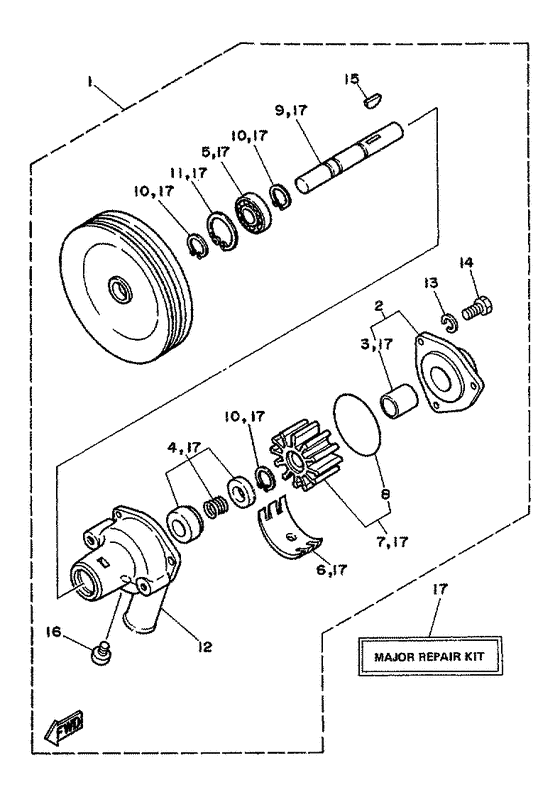 1
15
9,17
10,17
5,17
11,17
10,17
14
13
2
3,17
10,17
4,17
8
7,17
6,17
17
16
12
MAJOR REPAIR KIT
FWD