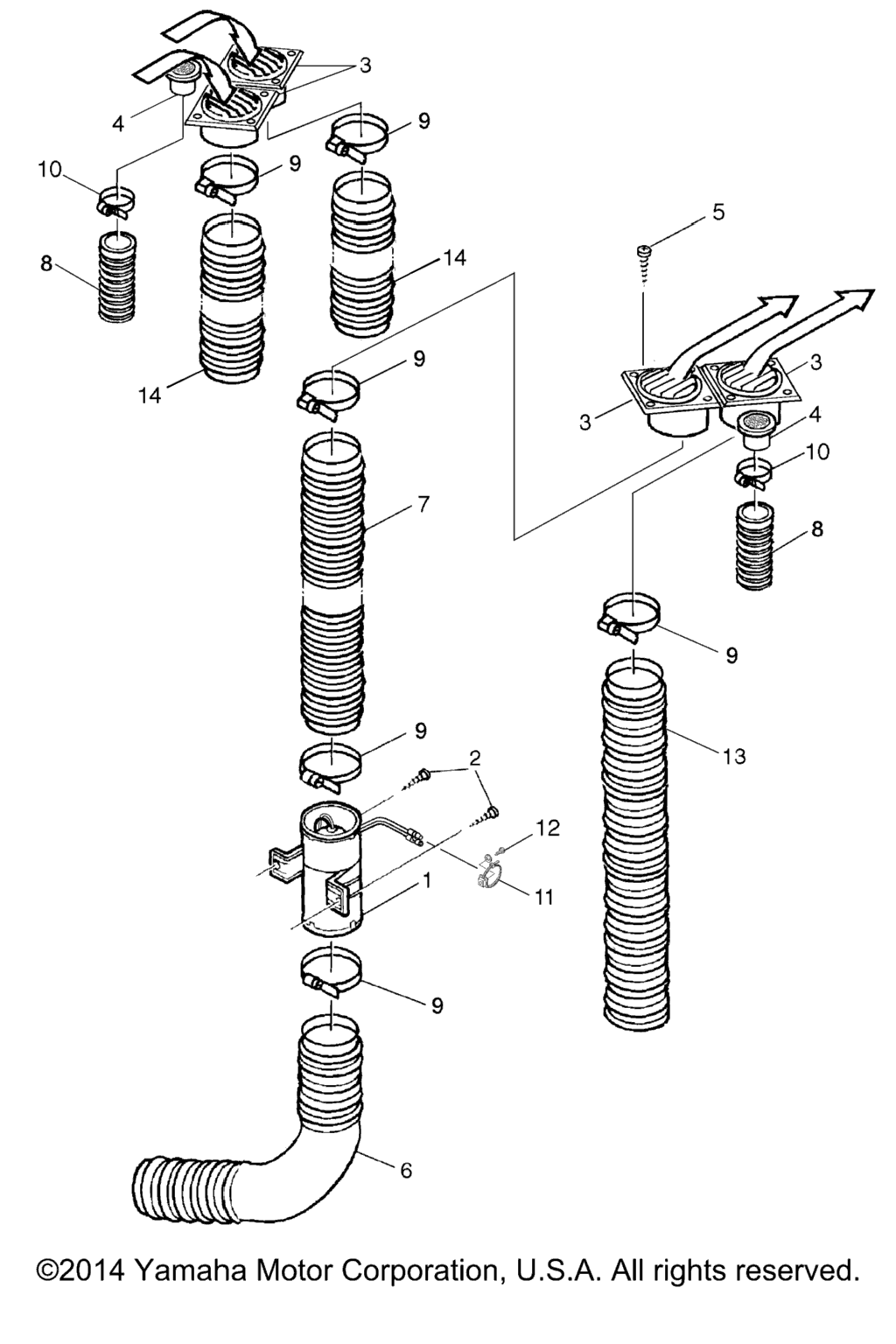 3
4
9
10
9
8
14
14
5
9
3
3
4
10
7
8
9
13
9
2
12
1
11
9
6

©2014 Yamaha Motor Corporation, U.S.A. All rights reserved.