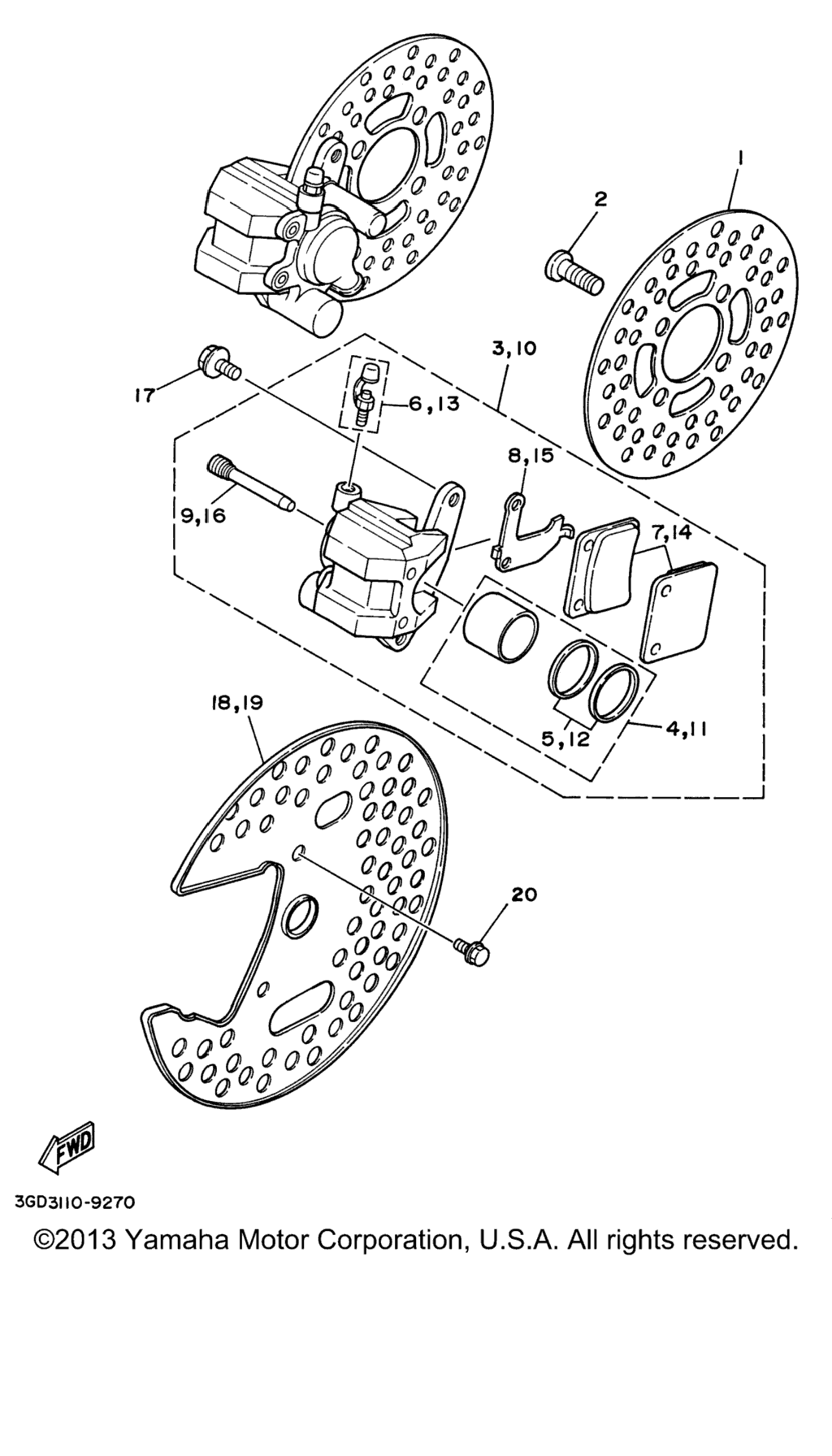 1
2
3,10
17
6,13
8,15
9,16
7,14
18,19
5,12
4,11
20
FWD
3GD3110-9270
©2013 Yamaha Motor Corporation, U.S.A. All rights reserved.