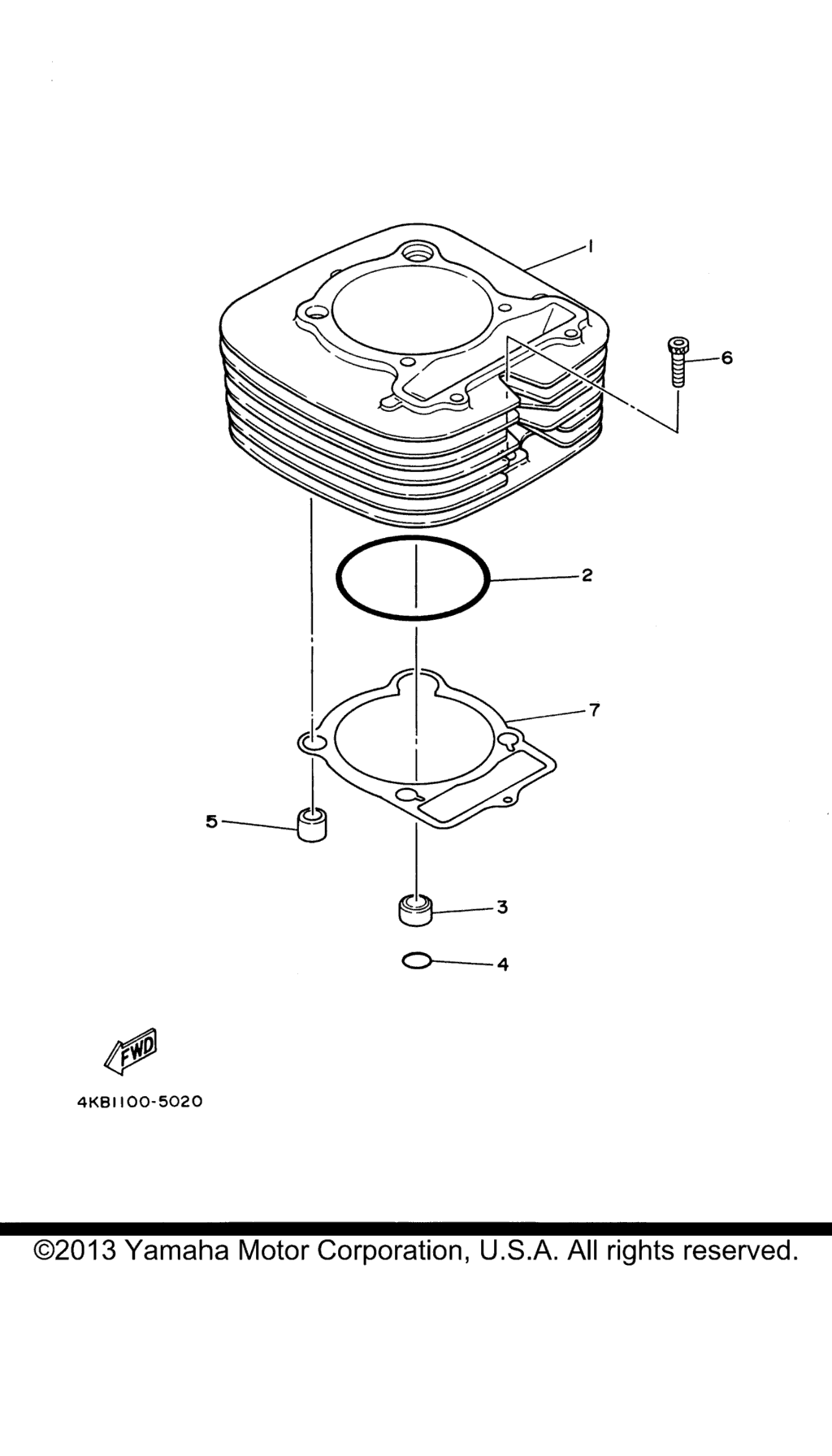 1

6

2

7

5

3

4

FWD

4KB1100-5020

©2013 Yamaha Motor Corporation, U.S.A. All rights reserved.