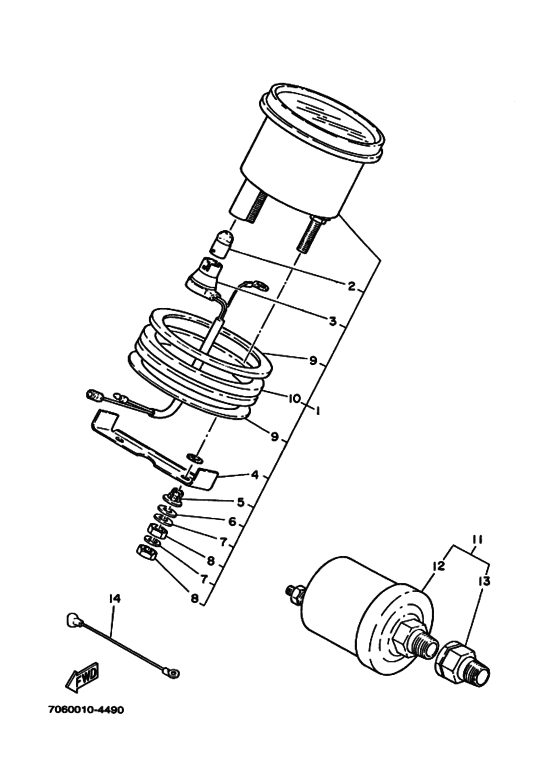 2
3
9
10
1
9
4
5
6
7
8
7
8
11
12
13
14
FWD
7060010-4490