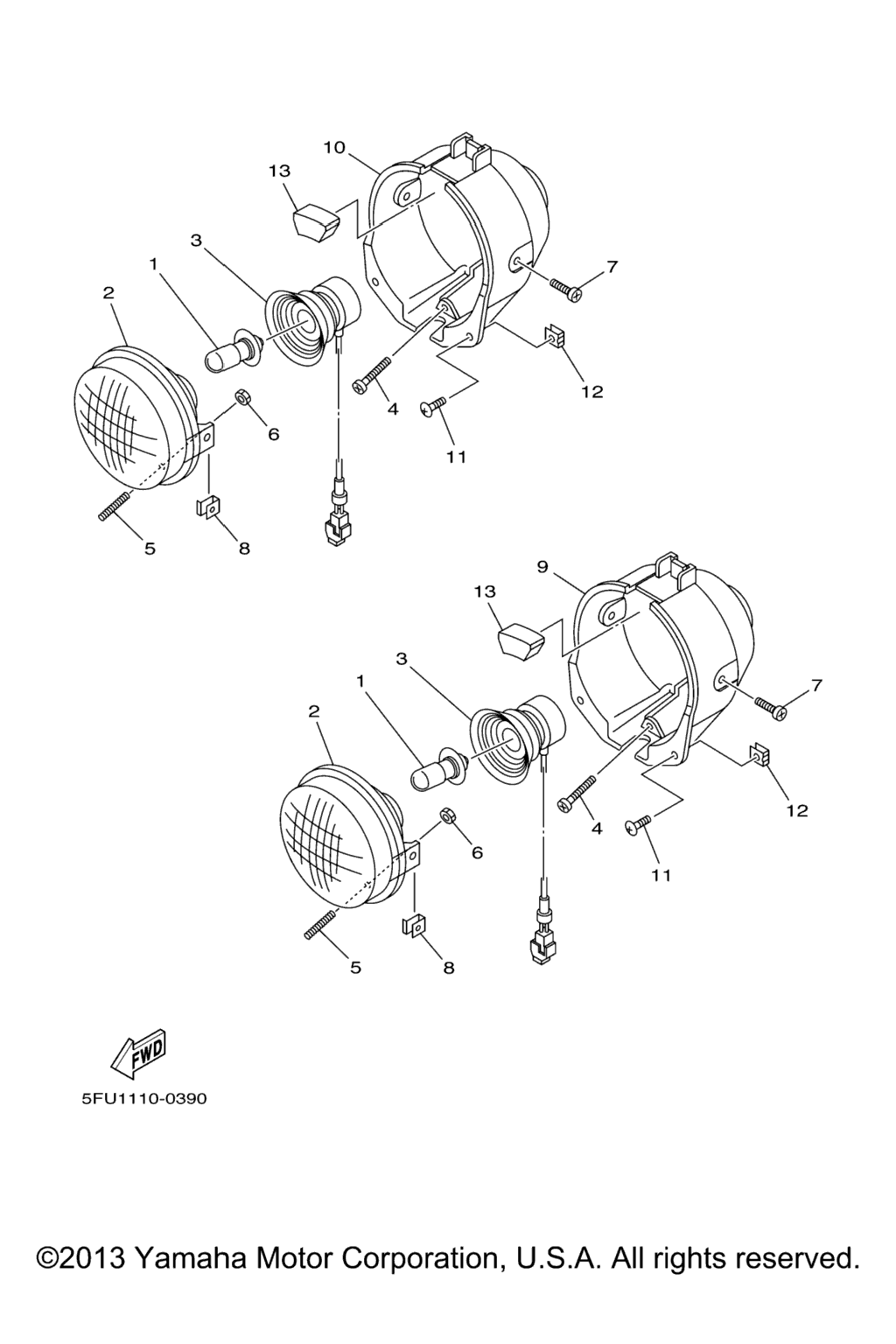 10
13
3
1
2
7
12
4
6
11
5
8

9
13
3
1
2
7
12
4
6
11
5
8

FWD

5FU1110-0390

©2013 Yamaha Motor Corporation, U.S.A. All rights reserved.