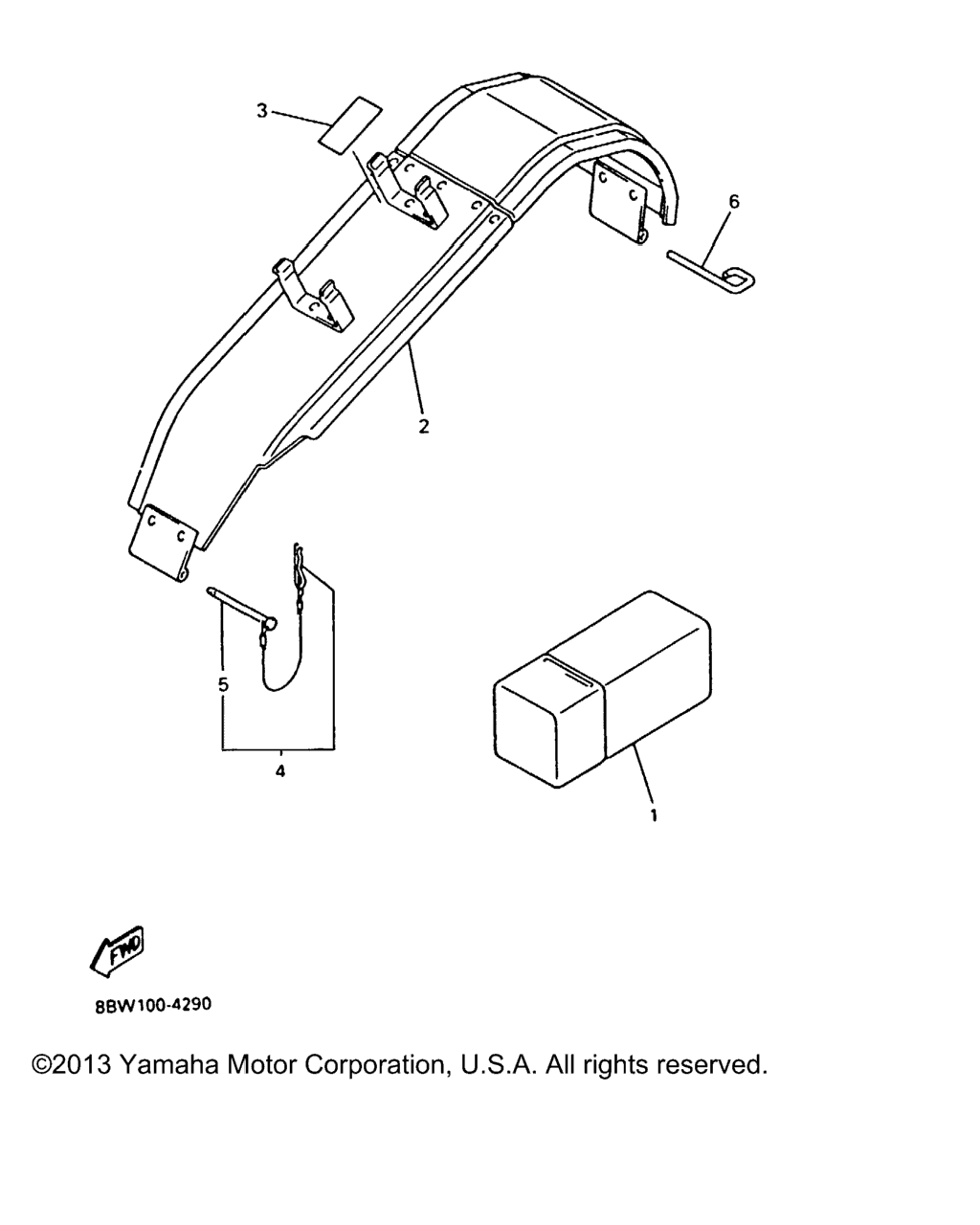 3
6
2
5
4
1
FWD
8BW100-4290
©2013 Yamaha Motor Corporation, U.S.A. All rights reserved.